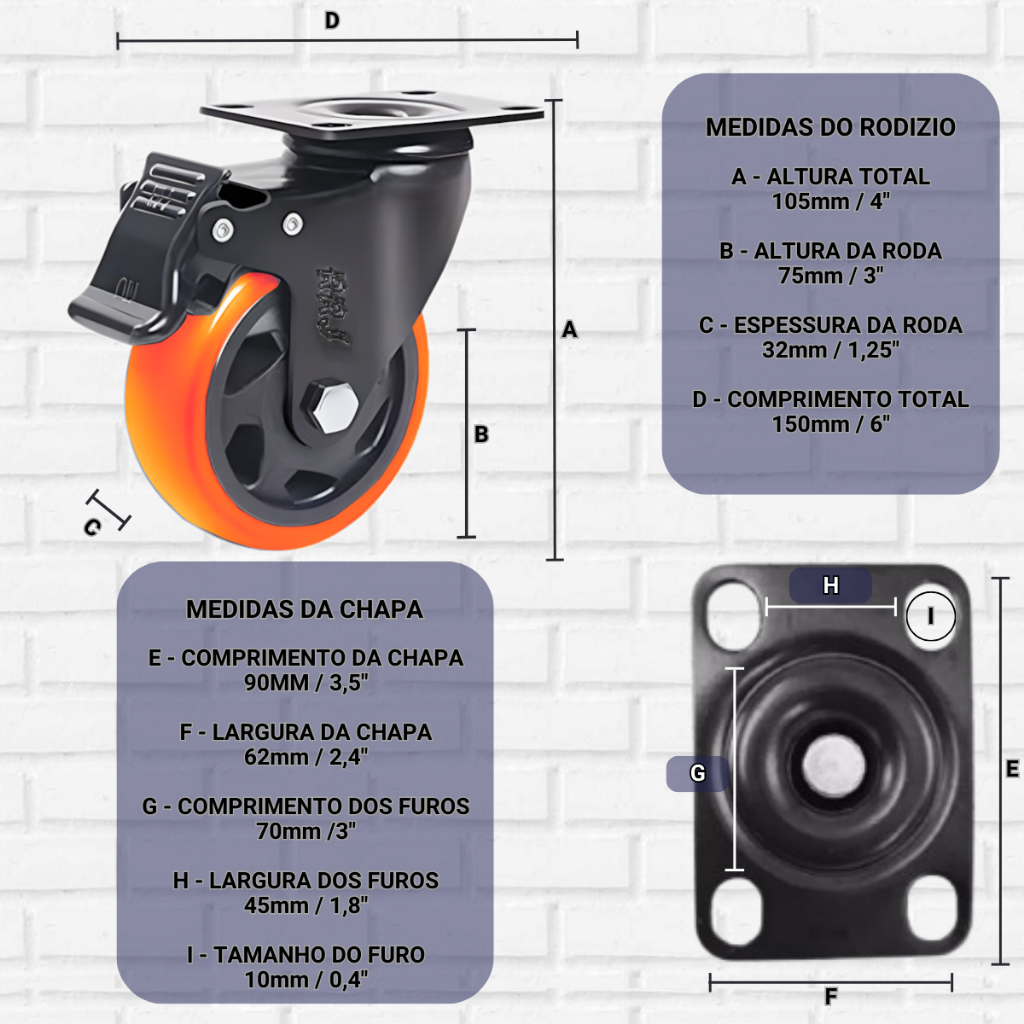 D

A

B

C

MEDIDAS DO RODIZIO

A - ALTURA TOTAL
105mm / 4"

B - ALTURA DA RODA
75mm / 3"

C - ESPESSURA DA RODA
32mm / 1,25"

D - COMPRIMENTO TOTAL
150mm / 6"

MEDIDAS DA CHAPA

E - COMPRIMENTO DA CHAPA
90MM / 3,5"

F - LARGURA DA CHAPA
62mm / 2,4"

G - COMPRIMENTO DOS FUROS
70mm /3"

H - LARGURA DOS FUROS
45mm / 1,8"

I - TAMANHO DO FURO
10mm / 0,4"

H

I

G

E

F