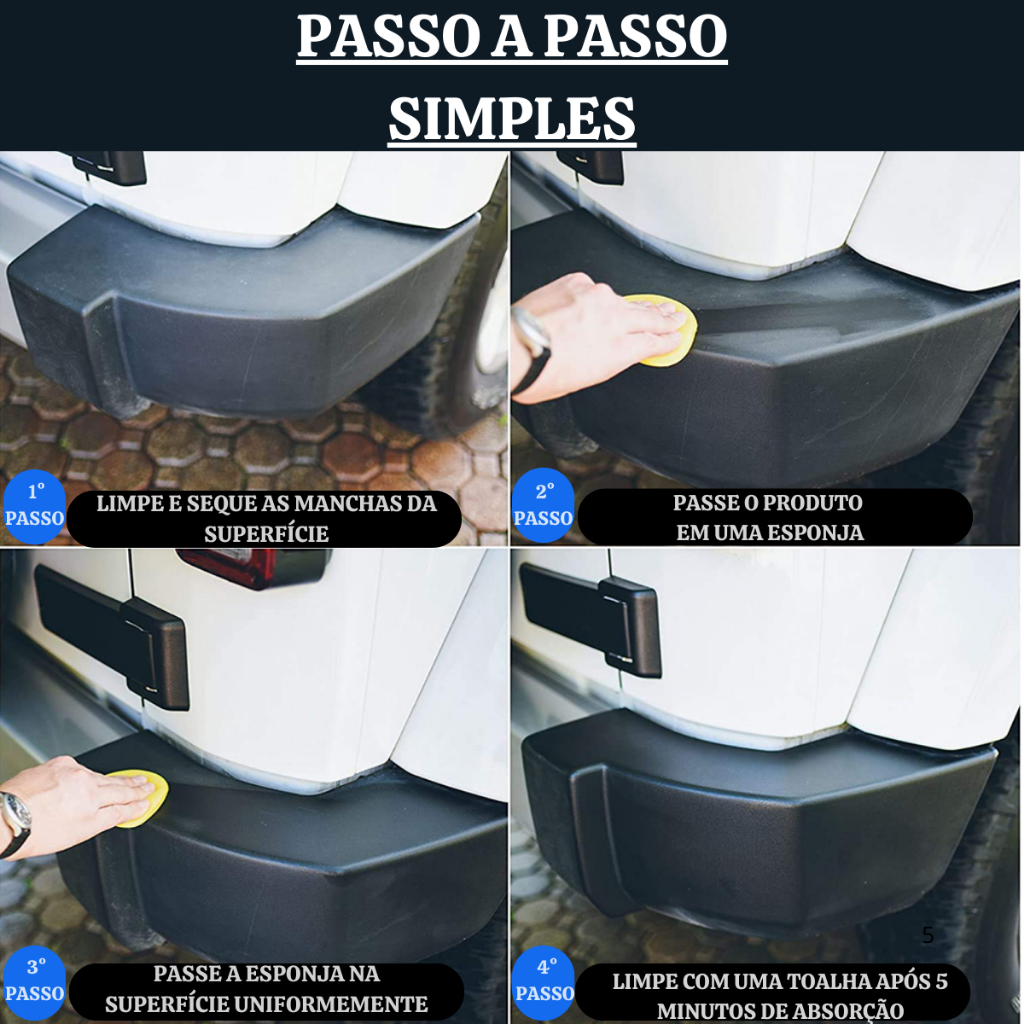 PASSO A PASSO SIMPLES

1° PASSO

LIMPE E SEQUE AS MANCHAS DA SUPERFÍCIE

2° PASSO

PASSE O PRODUTO EM UMA ESPONJA

3° PASSO

PASSE A ESPONJA NA SUPERFÍCIE UNIFORMEMENTE

5

4° PASSO

LIMPE COM UMA TOALHA APÓS 5 MINUTOS DE ABSORÇÃO