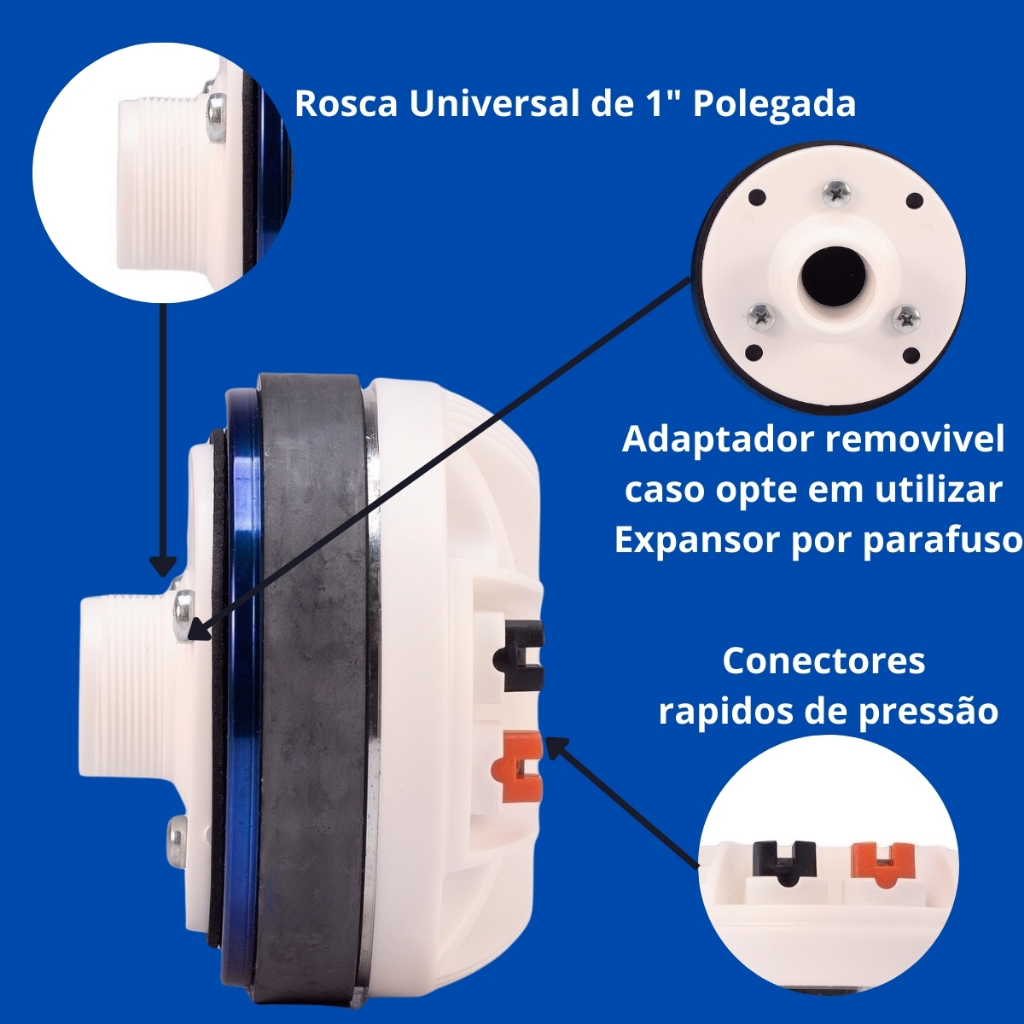 Rosca Universal de 1" Polegada

Adaptador removivel caso opte em utilizar Expansor por parafuso

Conectores rapidos de pressão