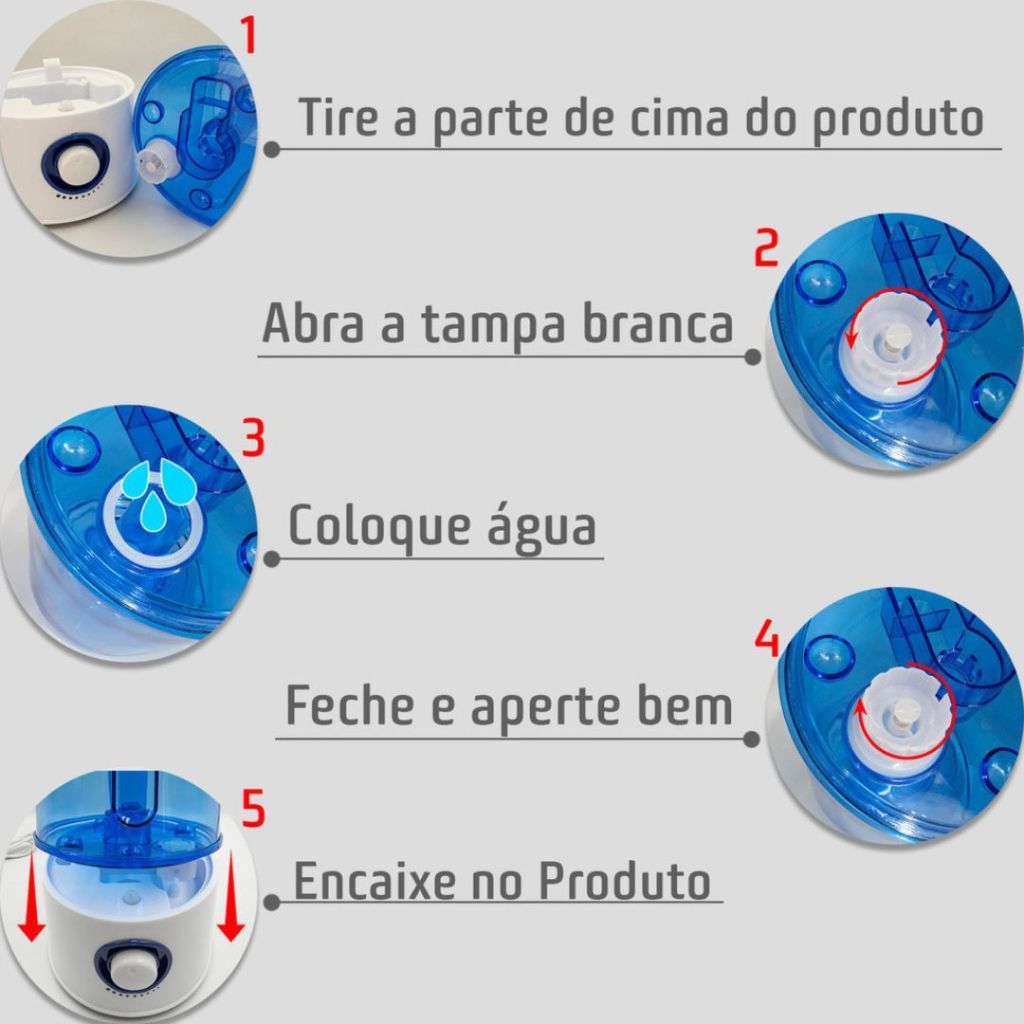 1
Tire a parte de cima do produto

2
Abra a tampa branca

3
Coloque água

4
Feche e aperte bem

5
Encaixe no Produto