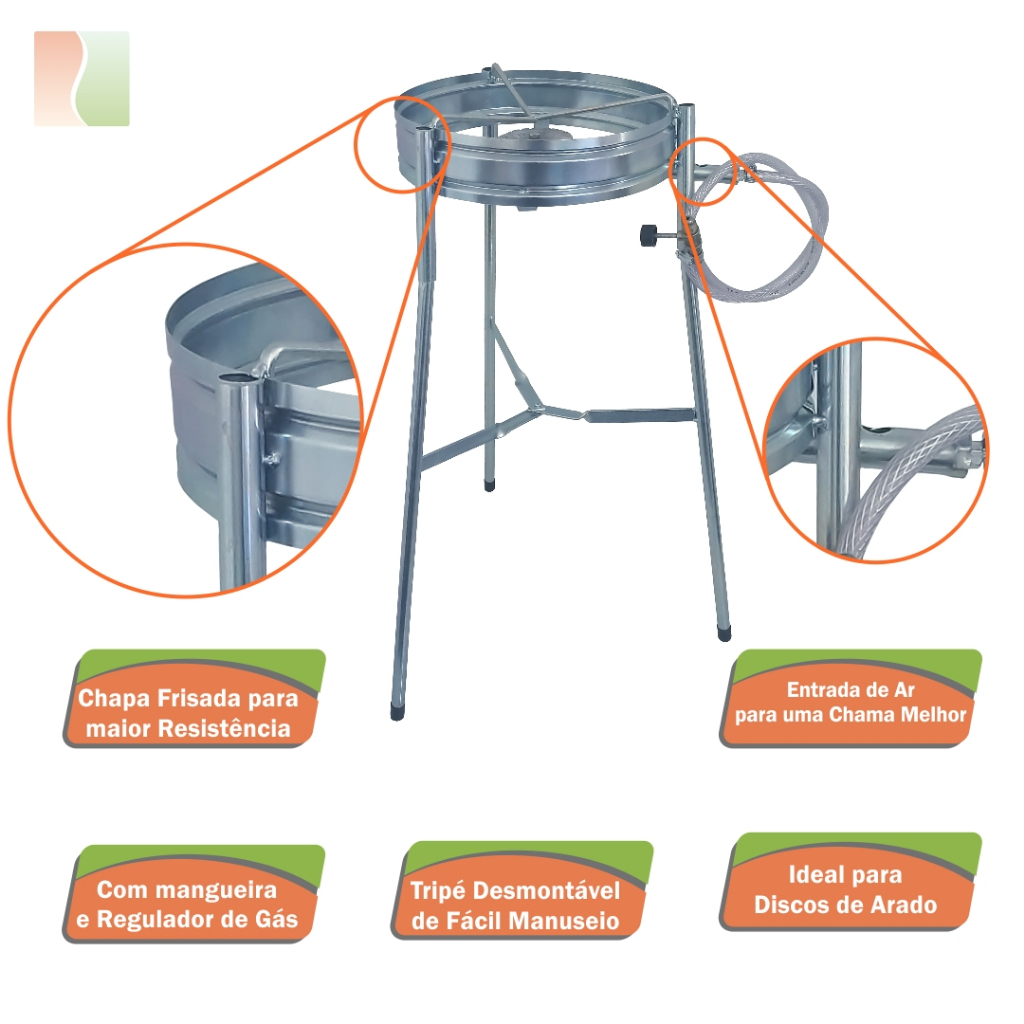 Chapa Frisada para maior Resistência

Entrada de Ar para uma Chama Melhor

Com mangueira e Regulador de Gás

Tripé Desmontável de Fácil Manuseio

Ideal para Discos de Arado