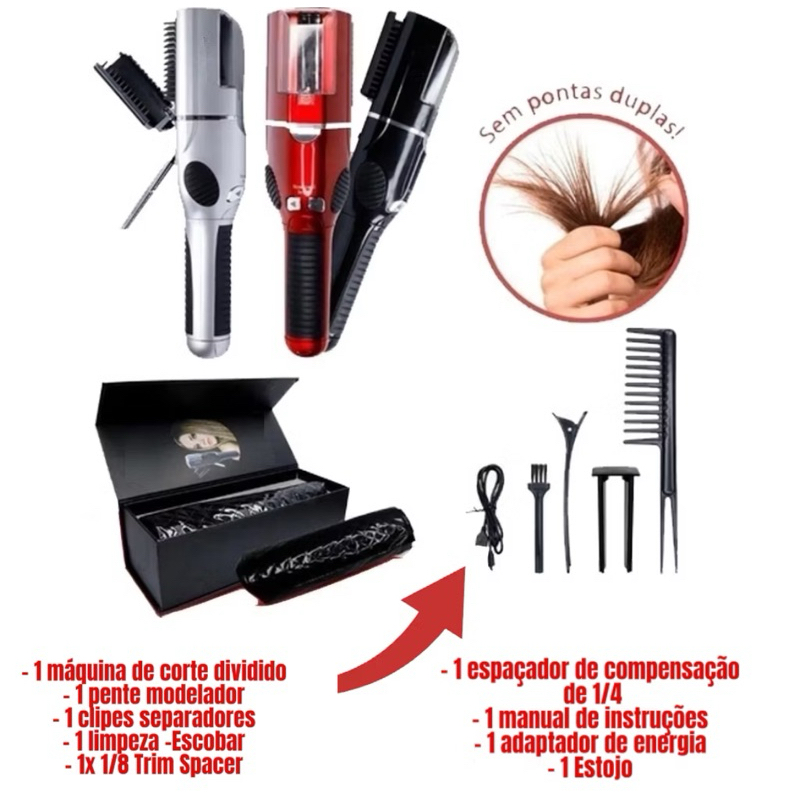 Sem pontas duplas!

- 1 máquina de corte dividido
- 1 pente modelador
- 1 clipes separadores
- 1 limpeza -Escobar
- 1x 1/8 Trim Spacer

- 1 espaçador de compensação de 1/4
- 1 manual de instruções
- 1 adaptador de energia
- 1 Estojo