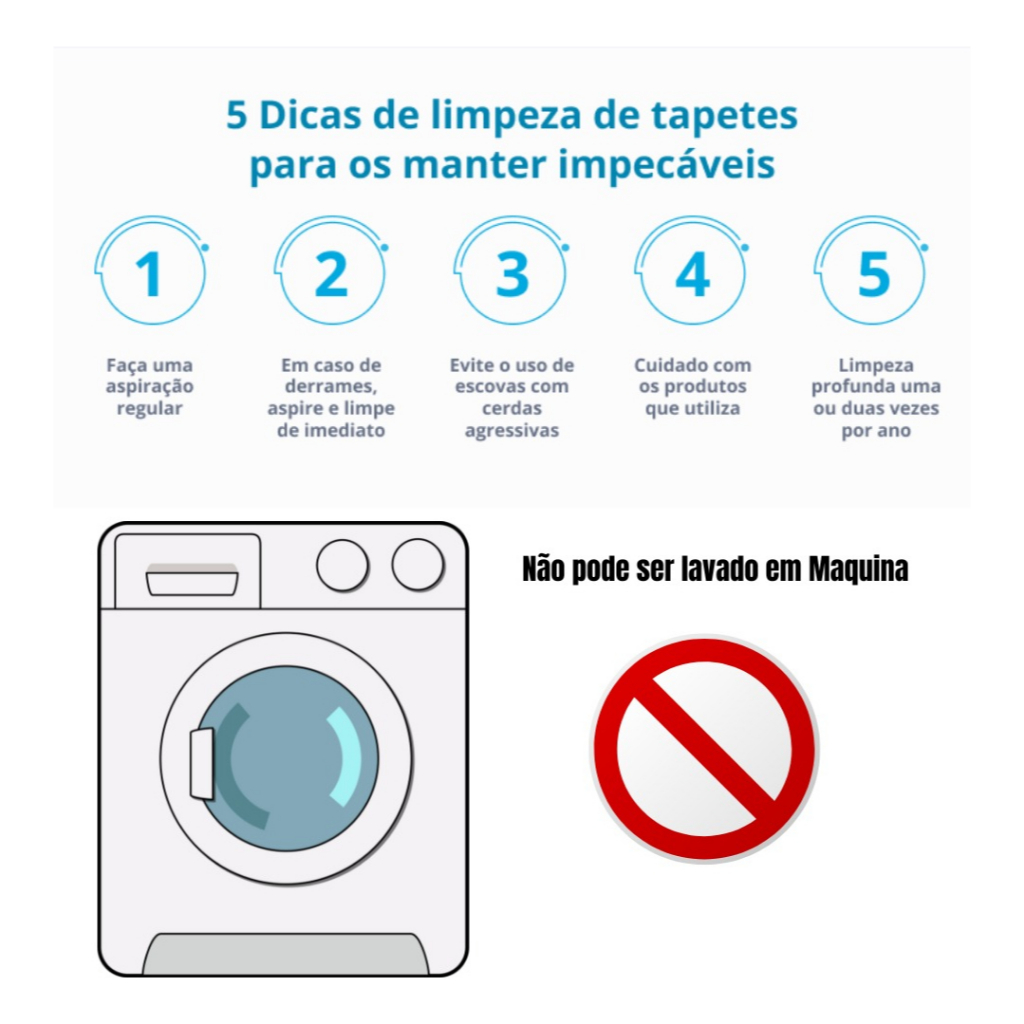 5 Dicas de limpeza de tapetes para os manter impecáveis

1
Faça uma aspiração regular

2
Em caso de derrames, aspire e limpe de imediato

3
Evite o uso de escovas com cerdas agressivas

4
Cuidado com os produtos que utiliza

5
Limpeza profunda uma ou duas vezes por ano

Não pode ser lavado em Maquina