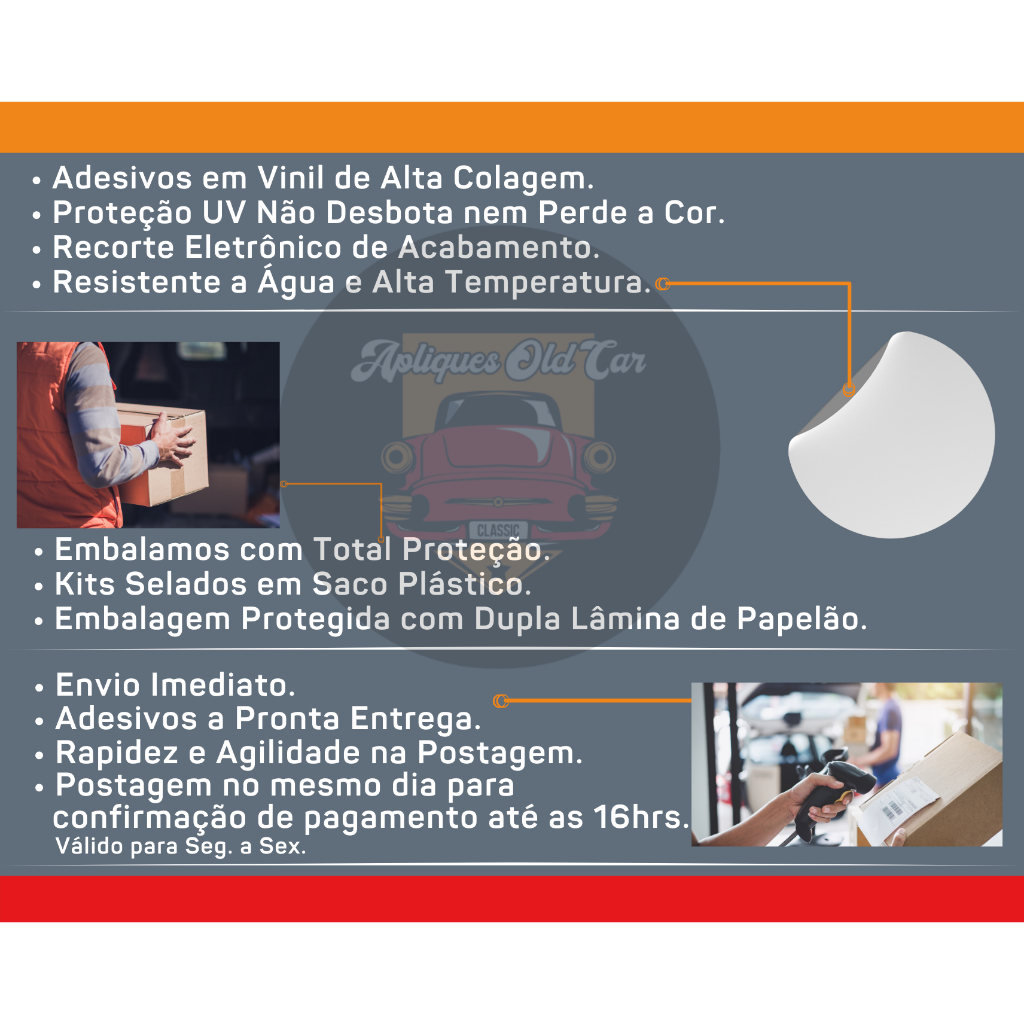 • Adesivos em Vinil de Alta Colagem.
• Proteção UV Não Desbota nem Perde a Cor.
• Recorte Eletrônico de Acabamento.
• Resistente a Água e Alta Temperatura.

Apliques Old Car
CLASSIC

• Embalamos com Total Proteção.
• Kits Selados em Saco Plástico.
• Embalagem Protegida com Dupla Lâmina de Papelão.

• Envio Imediato.
• Adesivos a Pronta Entrega.
• Rapidez e Agilidade na Postagem.
• Postagem no mesmo dia para confirmação de pagamento até as 16hrs.
Válido para Seg. a Sex.