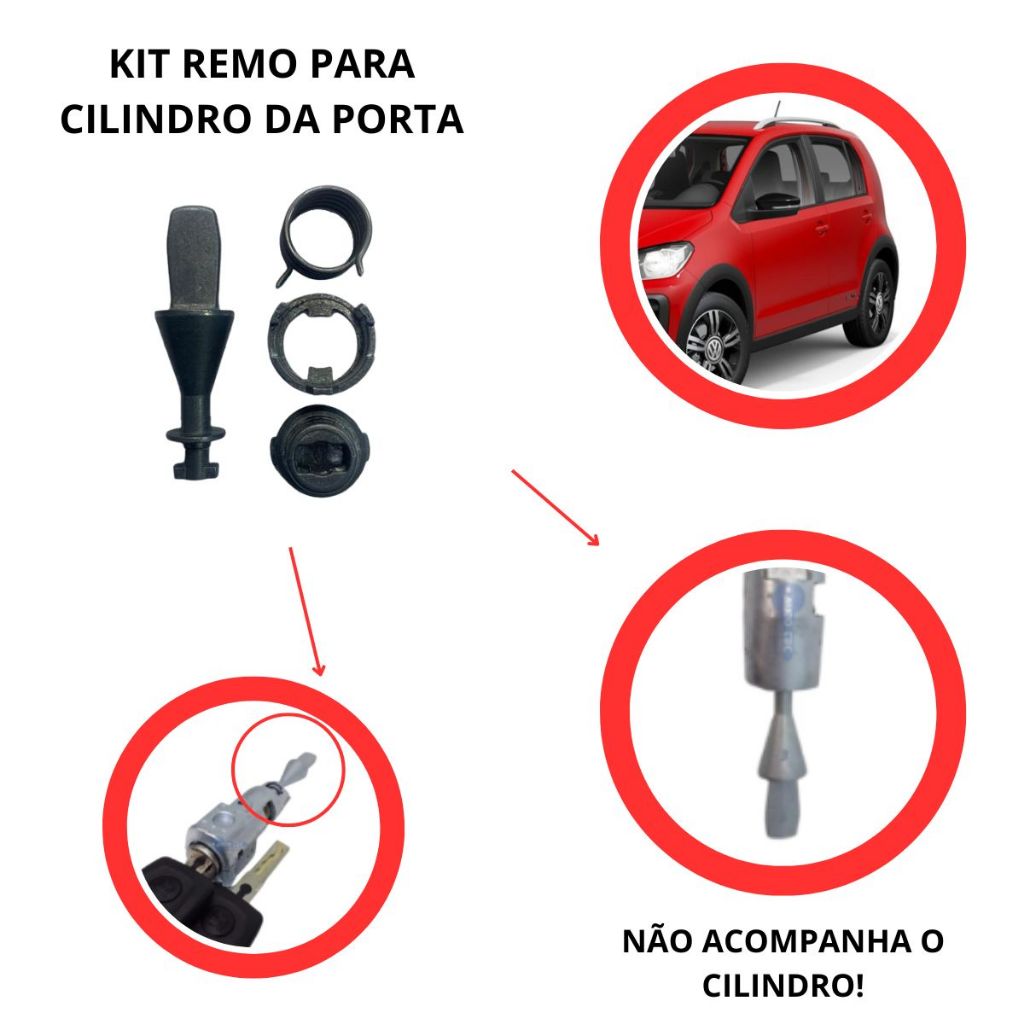 KIT REMO PARA CILINDRO DA PORTA

NÃO ACOMPANHA O CILINDRO!