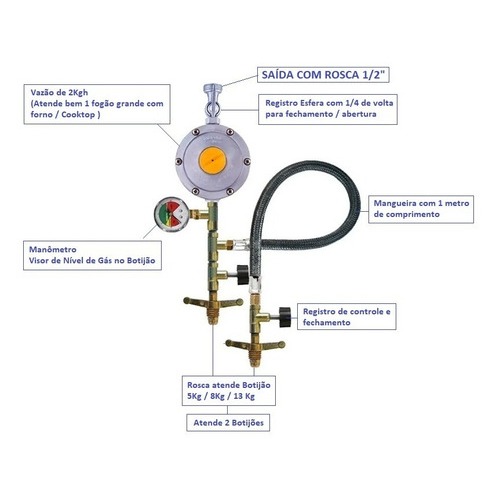 SAÍDA COM ROSCA 1/2"

Vazão de 2Kgh
(Atende bem 1 fogão grande com forno / Cooktop )

Registro Esfera com 1/4 de volta para fechamento / abertura

Mangueira com 1 metro de comprimento

Manômetro
Visor de Nível de Gás no Botijão

Registro de controle e fechamento

Rosca atende Botijão
5Kg / 8Kg / 13 Kg

Atende 2 Botijões