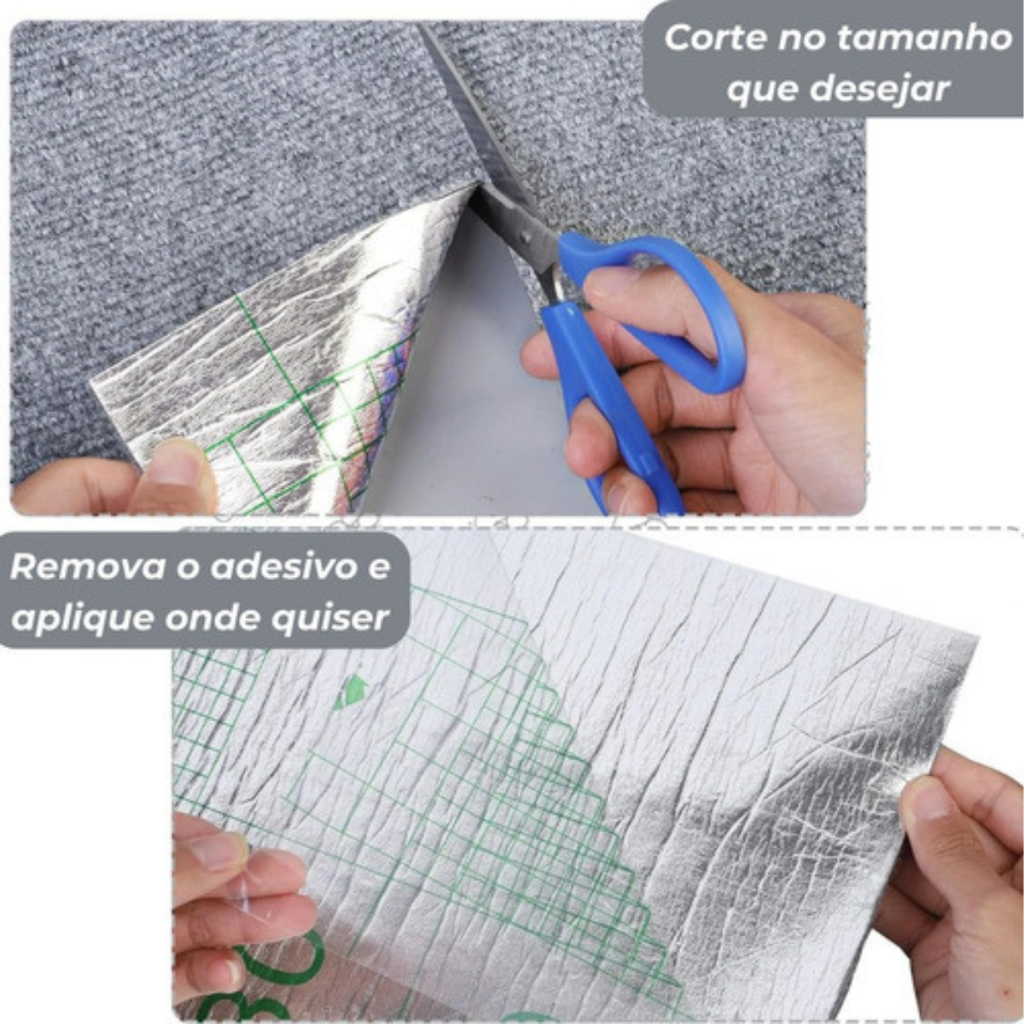 Corte no tamanho que desejar

Remova o adesivo e aplique onde quiser