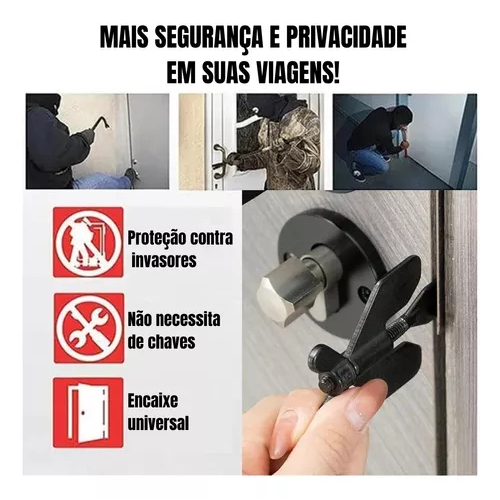 MAIS SEGURANÇA E PRIVACIDADE EM SUAS VIAGENS!

Proteção contra invasores

Não necessita de chaves

Encaixe universal