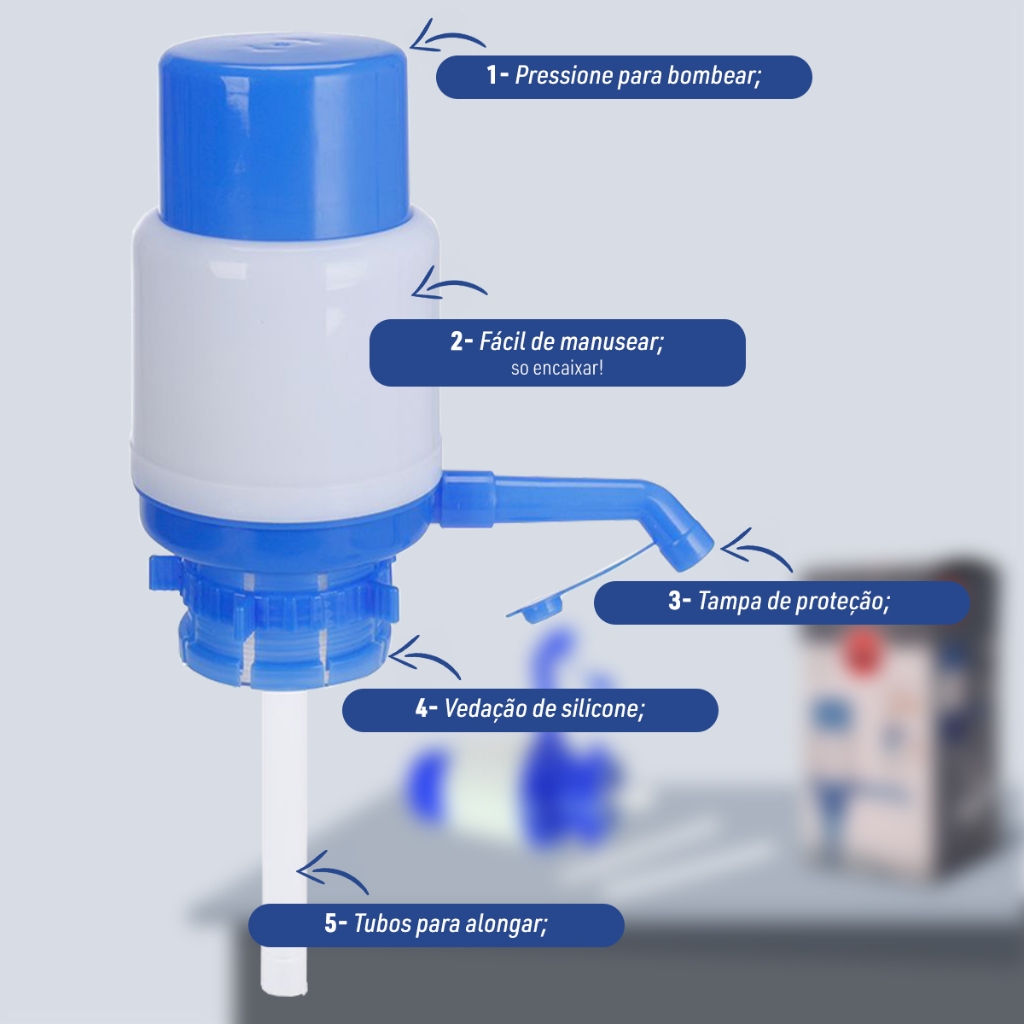 1- Pressione para bombear;

2- Fácil de manusear;
so encaixar!

3- Tampa de proteção;

4- Vedação de silicone;

5- Tubos para alongar;