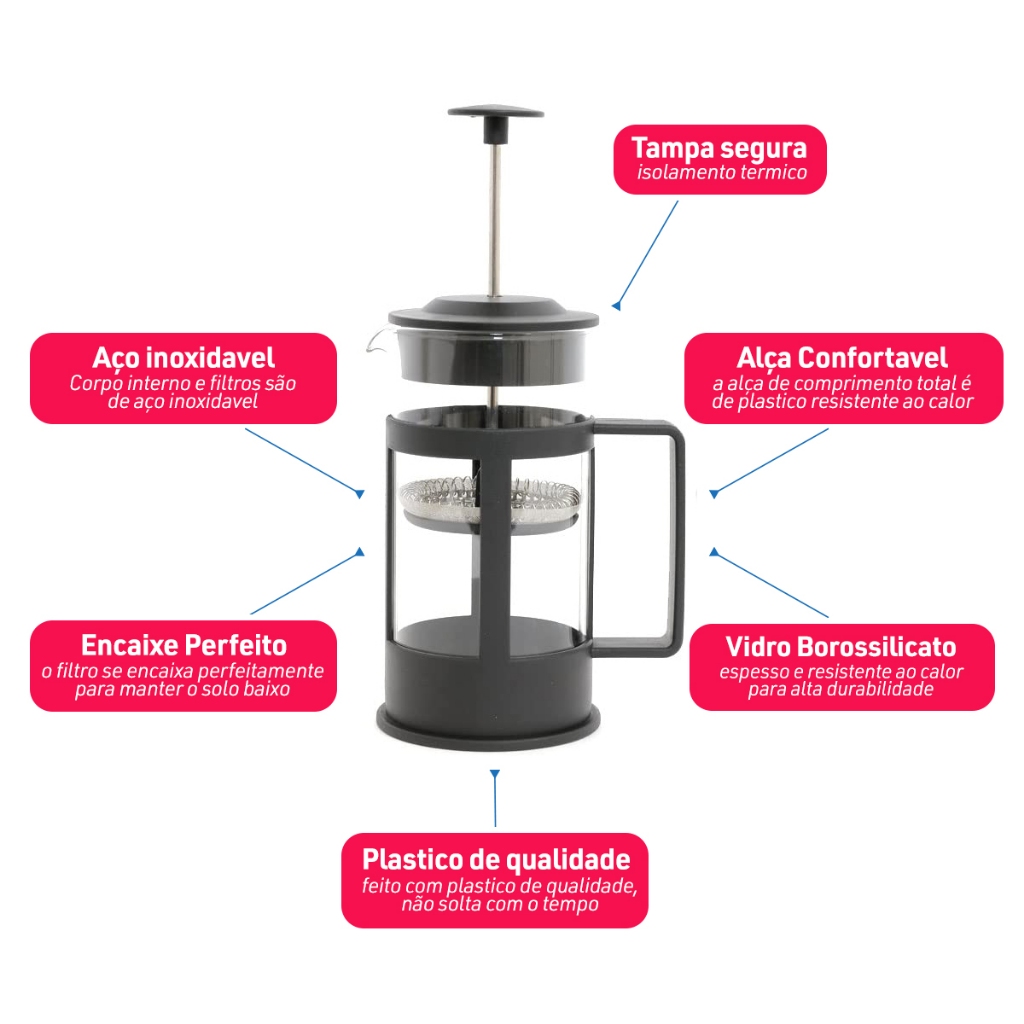 Tampa segura
isolamento termico

Aço inoxidavel
Corpo interno e filtros são de aço inoxidavel

Alça Confortavel
a alça de comprimento total é de plastico resistente ao calor

Encaixe Perfeito
o filtro se encaixa perfeitamente para manter o solo baixo

Vidro Borossilicato
espesso e resistente ao calor para alta durabilidade

Plastico de qualidade
feito com plastico de qualidade, não solta com o tempo