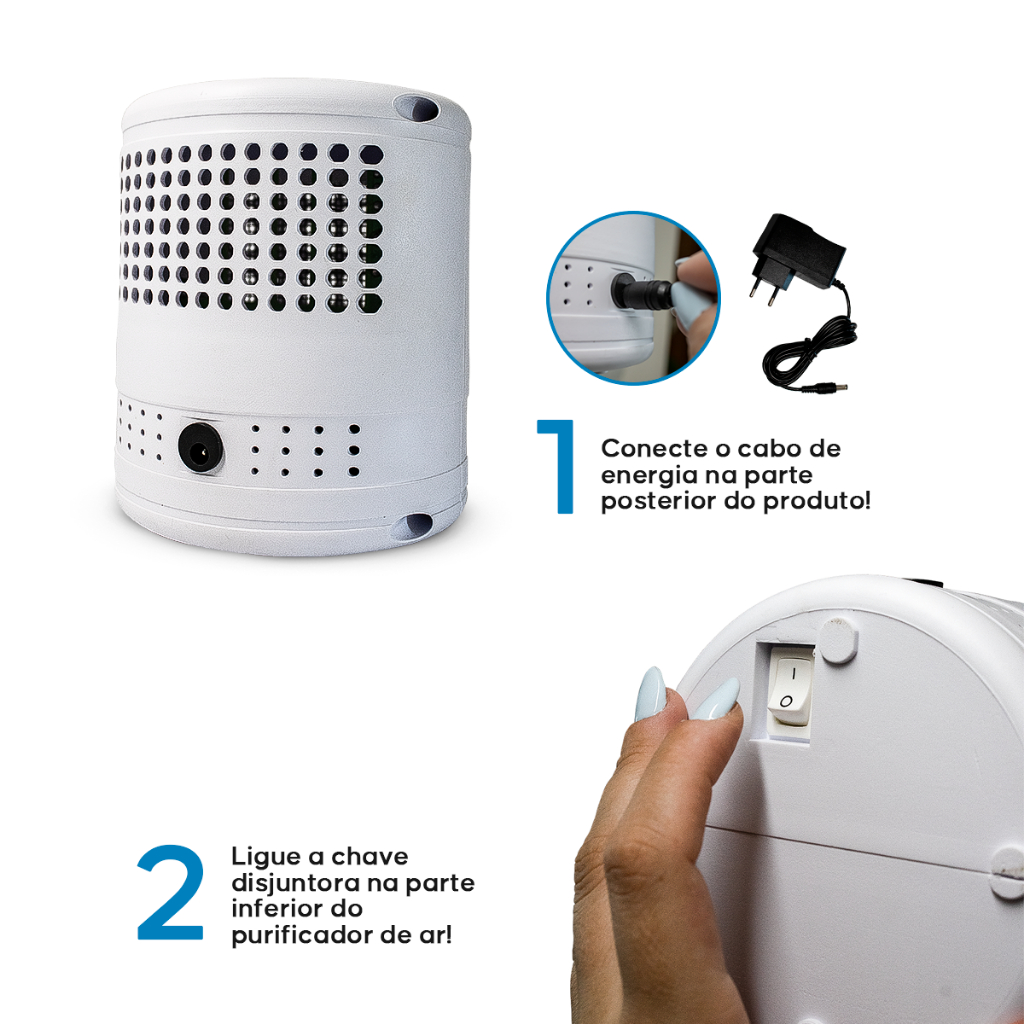 1
Conecte o cabo de energia na parte posterior do produto!

I
O

2
Ligue a chave disjuntora na parte inferior do purificador de ar!