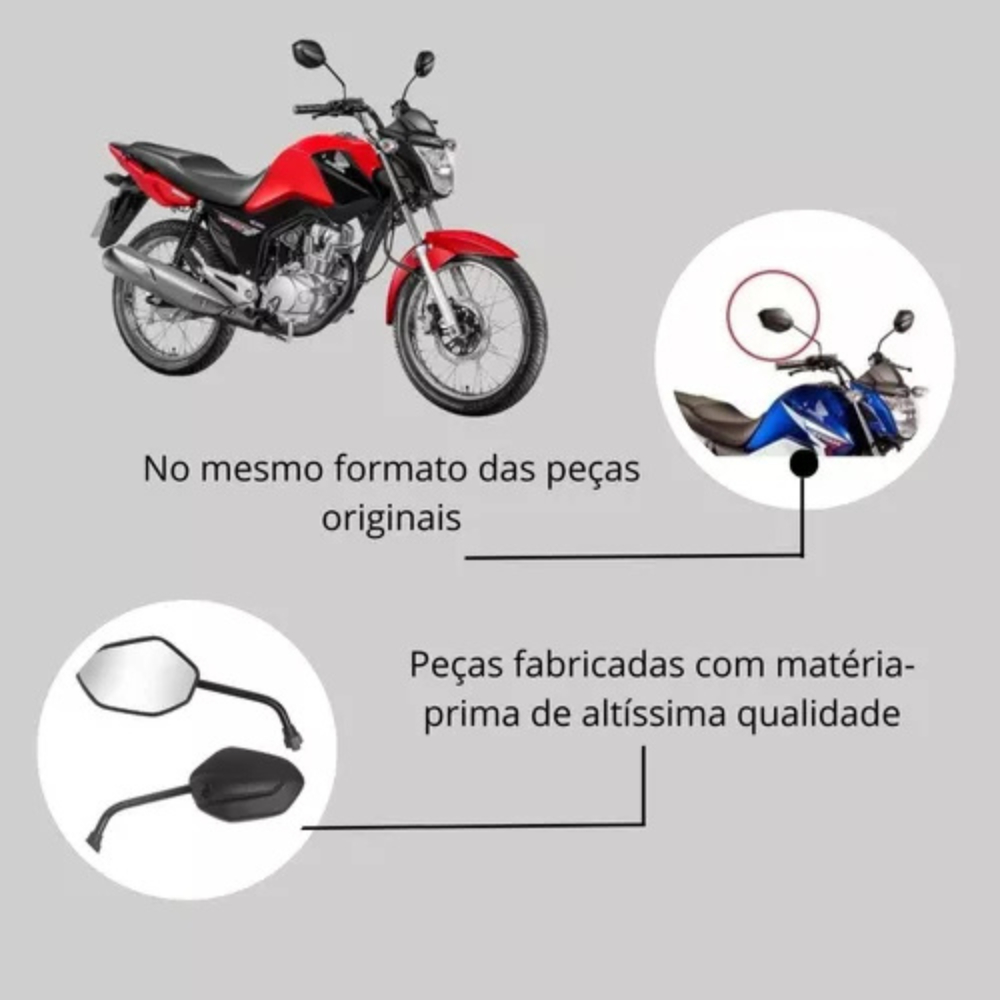 No mesmo formato das peças originais

Peças fabricadas com matéria-prima de altíssima qualidade