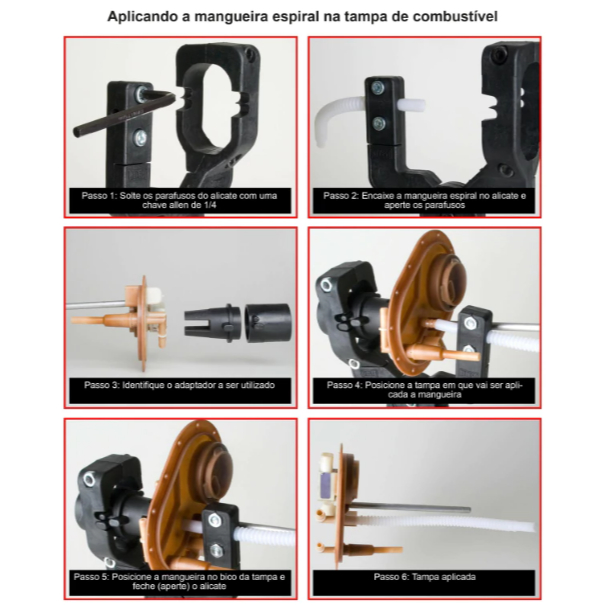 Aplicando a mangueira espiral na tampa de combustível

Passo 1: Solte os parafusos do alicate com uma chave allen de 1/4

Passo 2: Encaixe a mangueira espiral no alicate e aperte os parafusos

Passo 3: Identifique o adaptador a ser utilizado

Passo 4: Posicione a tampa em que vai ser aplicada a mangueira

Passo 5: Posicione a mangueira no bico da tampa e feche (aperte) o alicate

Passo 6: Tampa aplicada