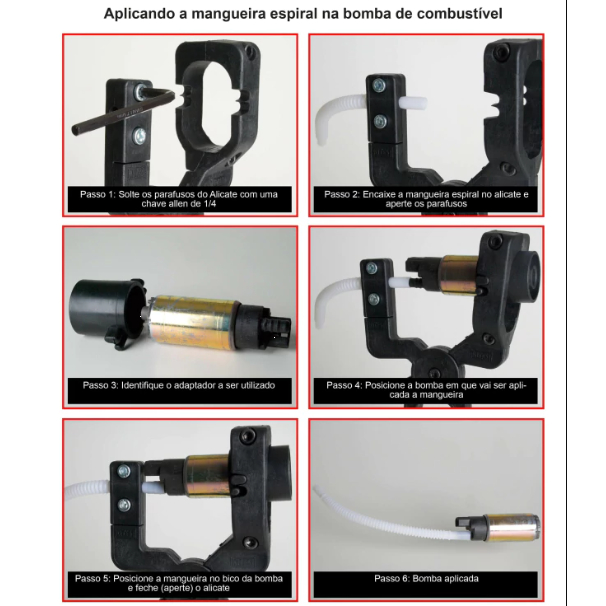 Aplicando a mangueira espiral na bomba de combustível

Passo 1: Solte os parafusos do Alicate com uma chave allen de 1/4

Passo 2: Encaixe a mangueira espiral no alicate e aperte os parafusos

Passo 3: Identifique o adaptador a ser utilizado

Passo 4: Posicione a bomba em que vai ser aplicada a mangueira

Passo 5: Posicione a mangueira no bico da bomba e feche (aperte) o alicate

Passo 6: Bomba aplicada