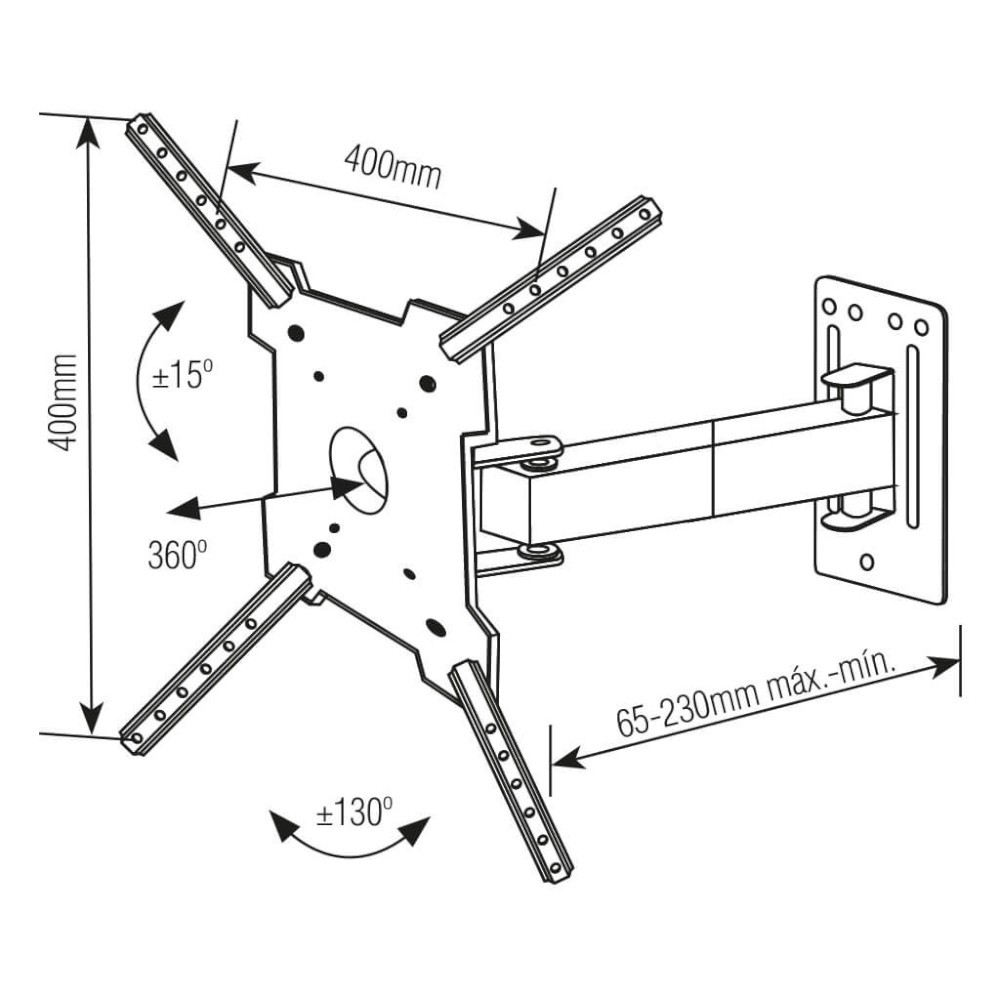 400mm

400mm

±15º

360º

65-230mm máx.-mín.

±130º