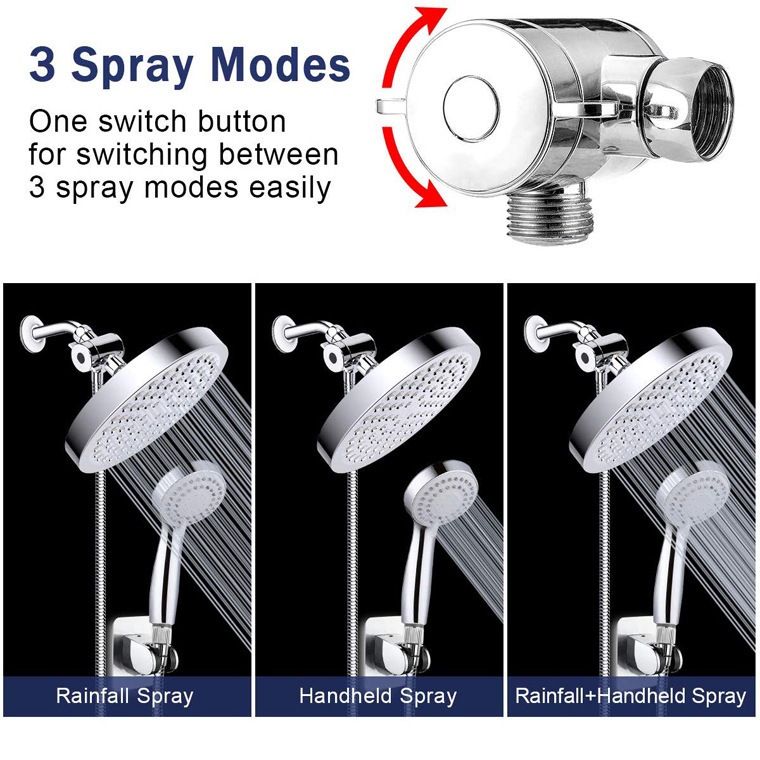 3 Spray Modes

One switch button for switching between 3 spray modes easily

Rainfall Spray

Handheld Spray

Rainfall+Handheld Spray