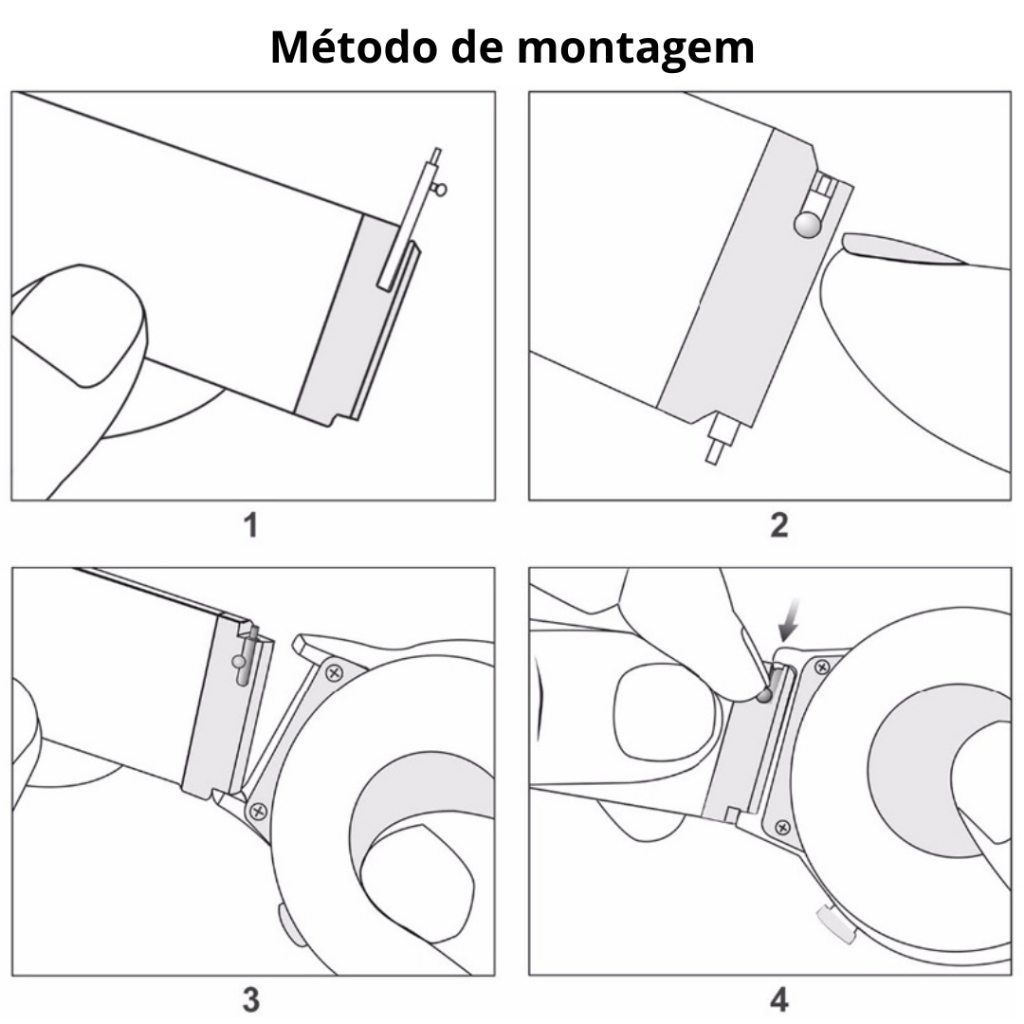 Método de montagem

1

2

3

4