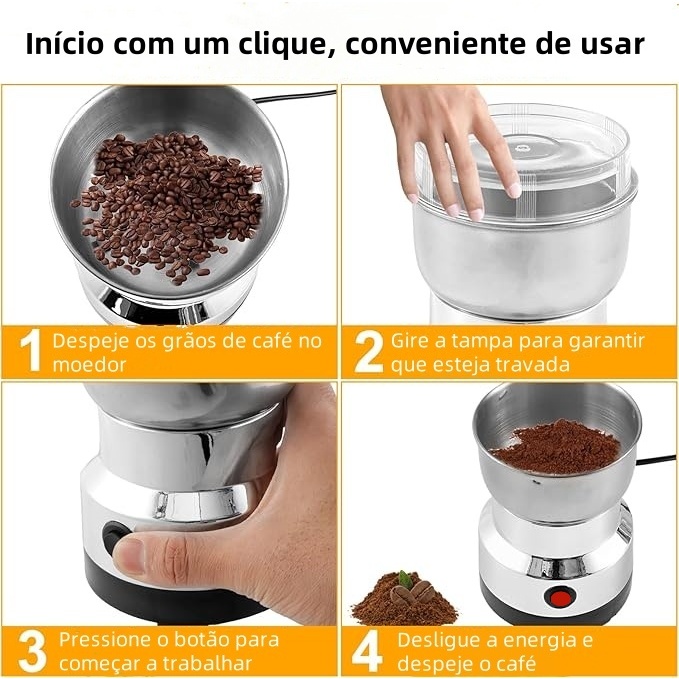 Início com um clique, conveniente de usar

1 Despeje os grãos de café no moedor

2 Gire a tampa para garantir que esteja travada

3 Pressione o botão para começar a trabalhar

4 Desligue a energia e despeje o café