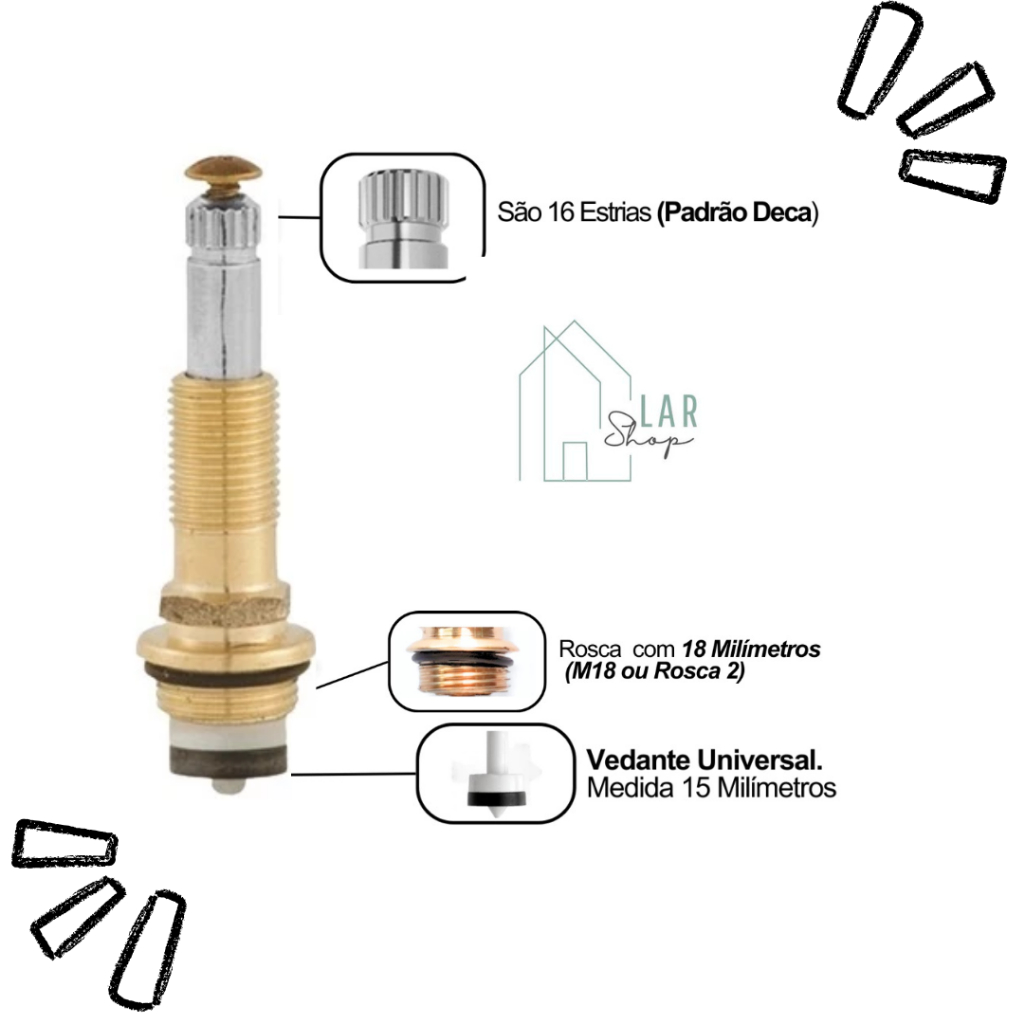 São 16 Estrias (Padrão Deca)

LAR
Shop

Rosca com 18 Milímetros (M18 ou Rosca 2)

Vedante Universal.
Medida 15 Milímetros