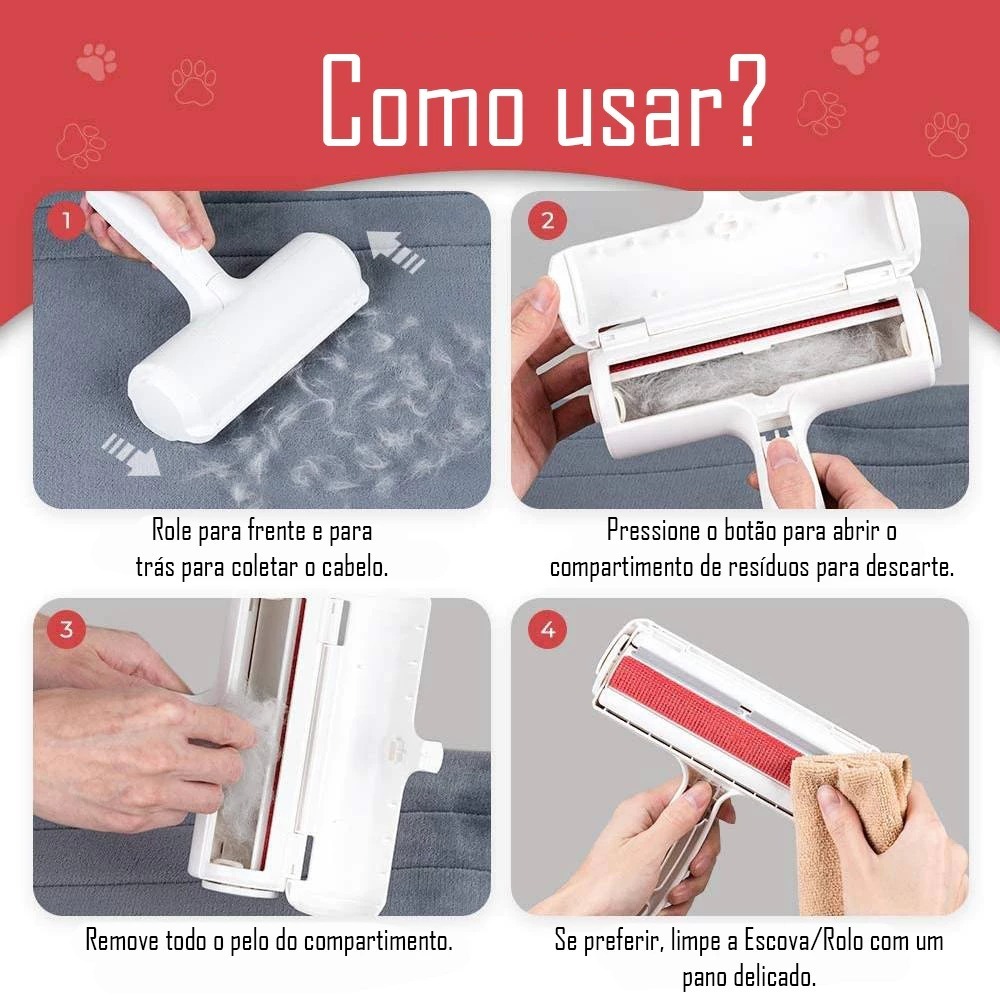 Como usar?

1

Role para frente e para trás para coletar o cabelo.

2

Pressione o botão para abrir o compartimento de resíduos para descarte.

3

Remove todo o pelo do compartimento.

4

Se preferir, limpe a Escova/Rolo com um pano delicado.