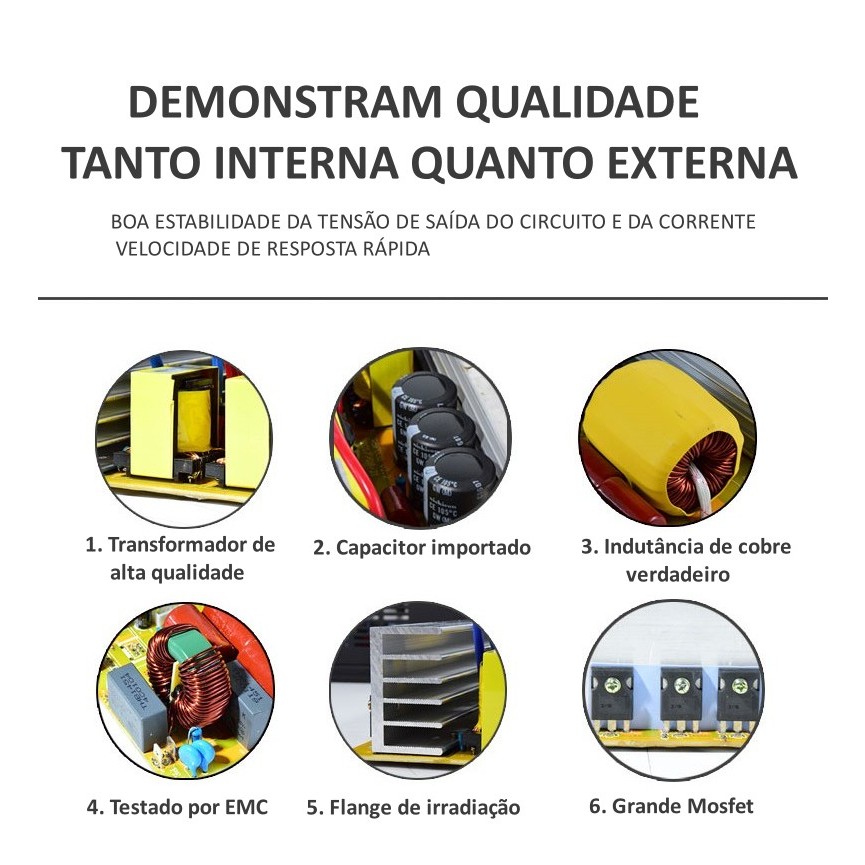 DEMONSTRAM QUALIDADE
TANTO INTERNA QUANTO EXTERNA

BOA ESTABILIDADE DA TENSÃO DE SAÍDA DO CIRCUITO E DA CORRENTE
VELOCIDADE DE RESPOSTA RÁPIDA

1. Transformador de alta qualidade

2. Capacitor importado

3. Indutância de cobre verdadeiro

4. Testado por EMC

5. Flange de irradiação

6. Grande Mosfet