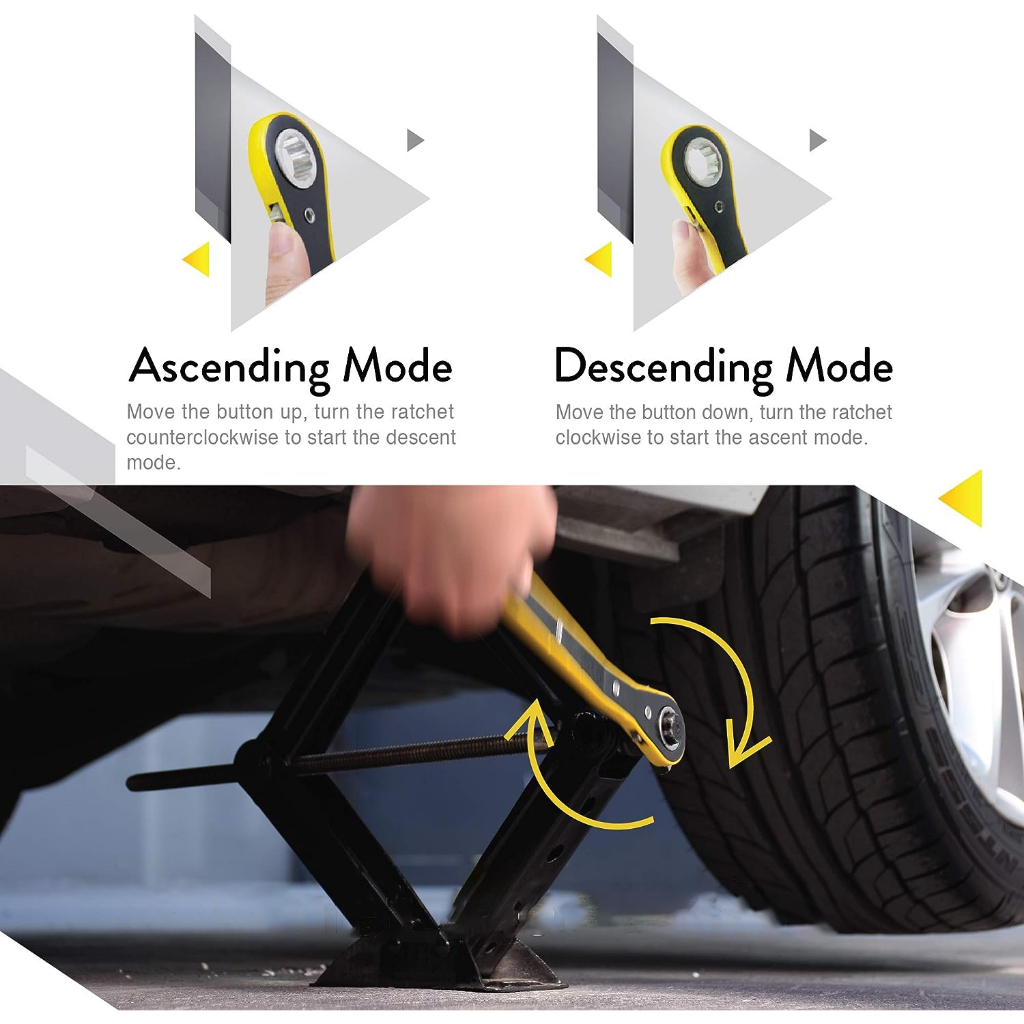 Ascending Mode

Move the button up, turn the ratchet counterclockwise to start the descent mode.

Descending Mode

Move the button down, turn the ratchet clockwise to start the ascent mode.