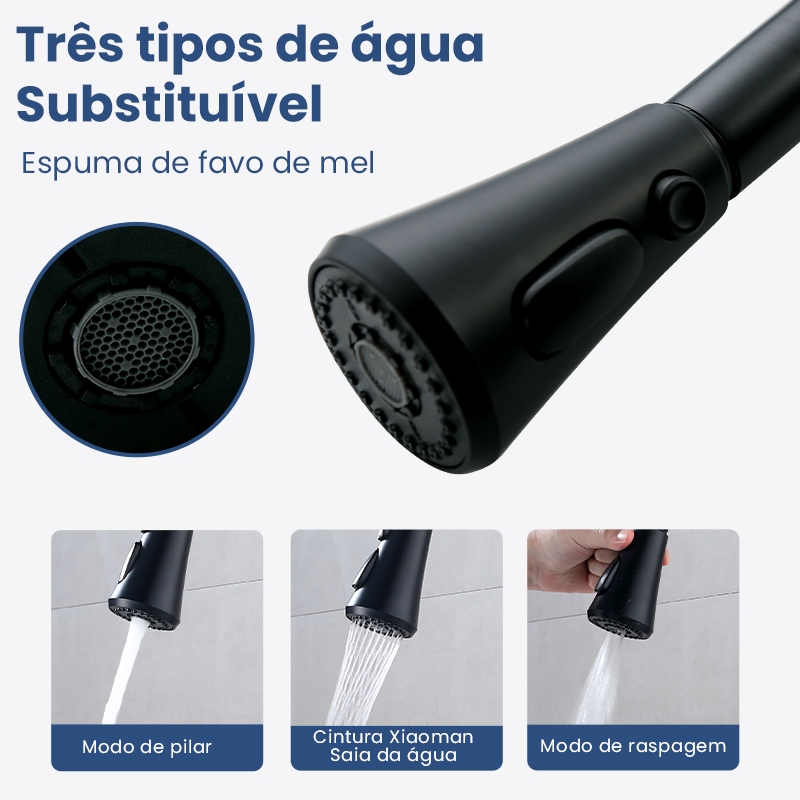 Três tipos de água
Substituível

Espuma de favo de mel

Modo de pilar

Cintura Xiaoman
Saia da água

Modo de raspagem