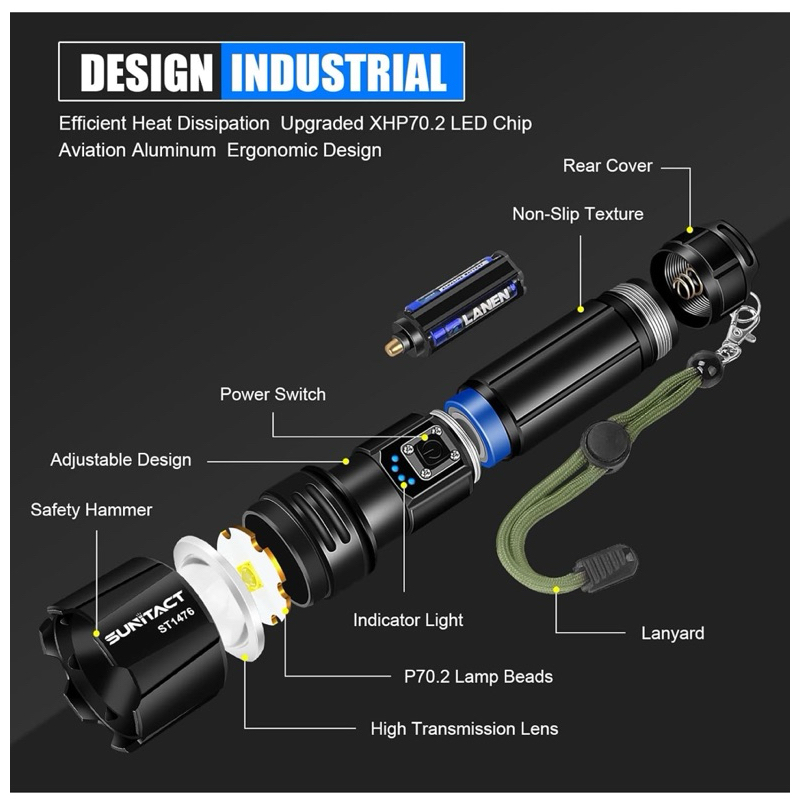 DESIGN INDUSTRIAL

Efficient Heat Dissipation Upgraded XHP70.2 LED Chip
Aviation Aluminum Ergonomic Design

Rear Cover

Non-Slip Texture

LANEN

Power Switch

Adjustable Design

Safety Hammer

SUNITACT
ST1476

Indicator Light

Lanyard

P70.2 Lamp Beads

High Transmission Lens