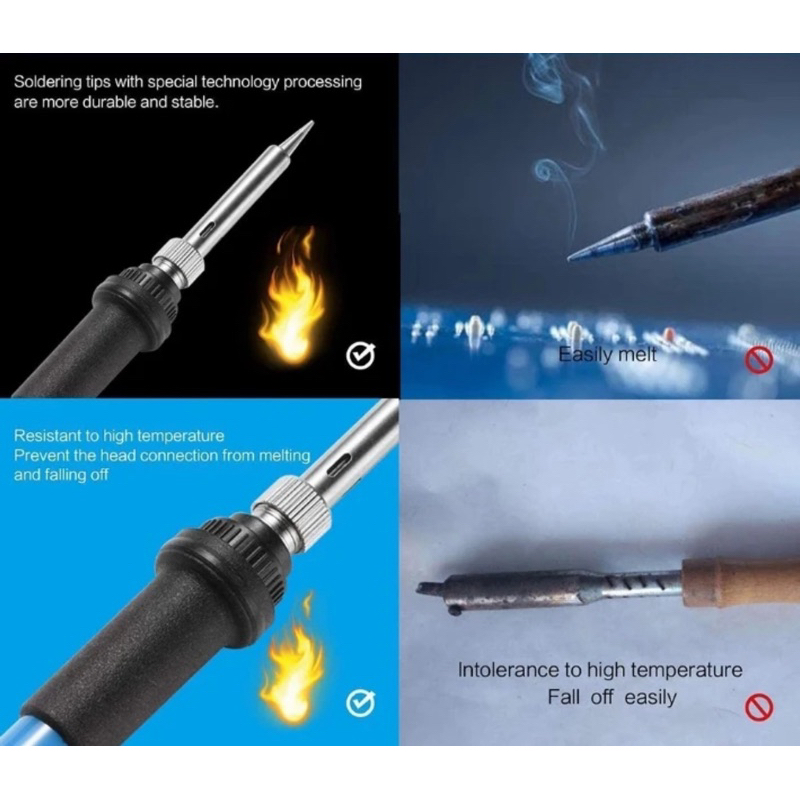 Soldering tips with special technology processing are more durable and stable.

Easily melt

Resistant to high temperature
Prevent the head connection from melting and falling off

Intolerance to high temperature
Fall off easily