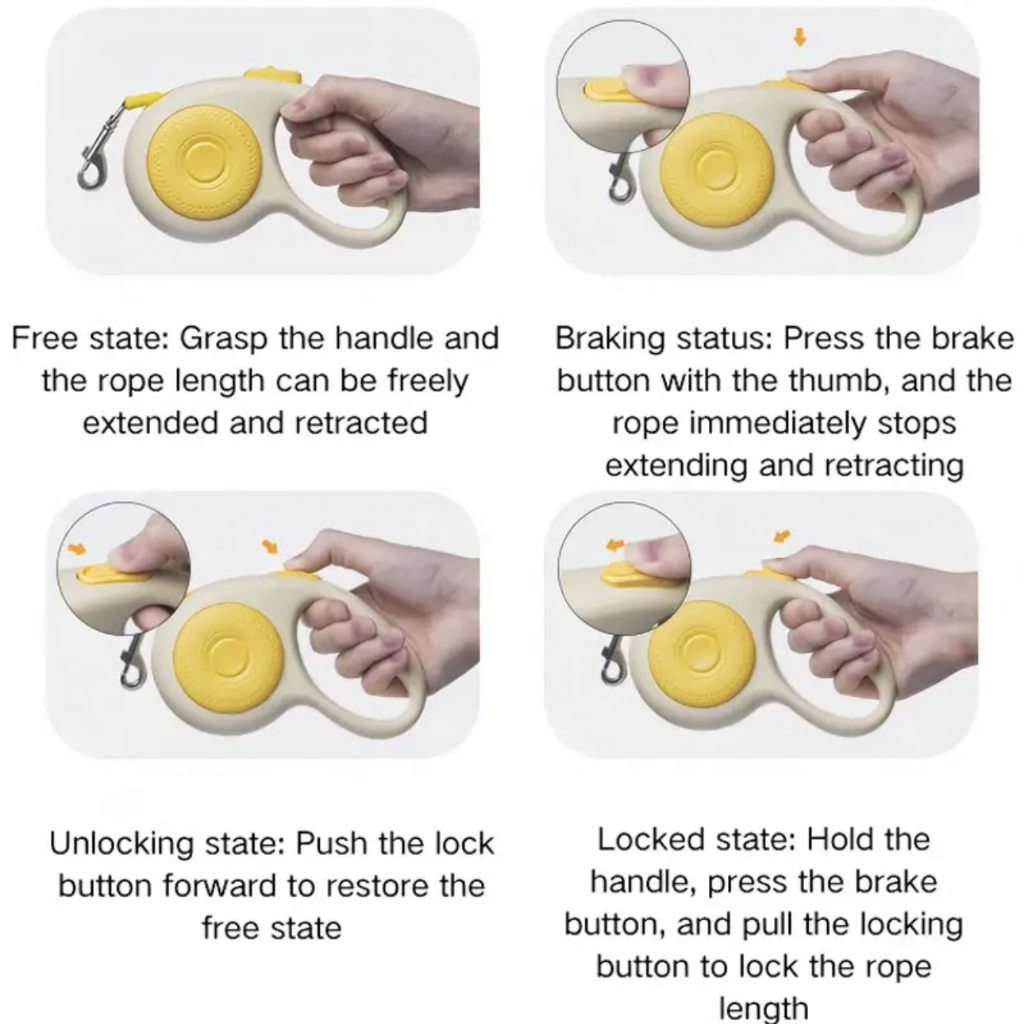 Free state: Grasp the handle and the rope length can be freely extended and retracted

Braking status: Press the brake button with the thumb, and the rope immediately stops extending and retracting

Unlocking state: Push the lock button forward to restore the free state

Locked state: Hold the handle, press the brake button, and pull the locking button to lock the rope length