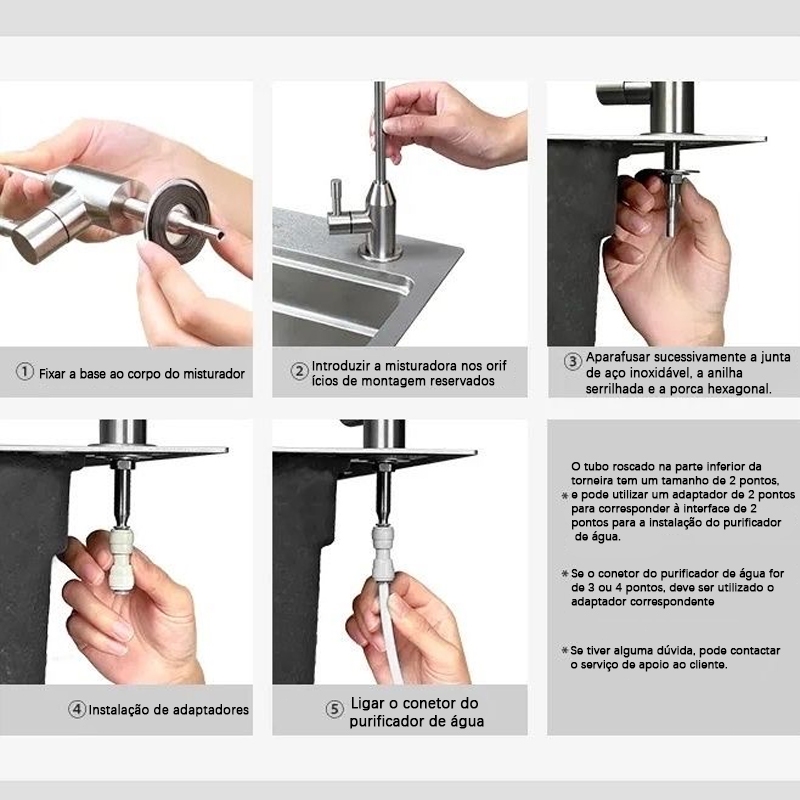 ① Fixar a base ao corpo do misturador

② Introduzir a misturadora nos orif ícios de montagem reservados

③ Aparafusar sucessivamente a junta de aço inoxidável, a anilha serrilhada e a porca hexagonal.

④ Instalação de adaptadores

⑤ Ligar o conetor do purificador de água

* O tubo roscado na parte inferior da torneira tem um tamanho de 2 pontos, e pode utilizar um adaptador de 2 pontos para corresponder à interface de 2 pontos para a instalação do purificador de água.

* Se o conetor do purificador de água for de 3 ou 4 pontos, deve ser utilizado o adaptador correspondente

* Se tiver alguma dúvida, pode contactar o serviço de apoio ao cliente.