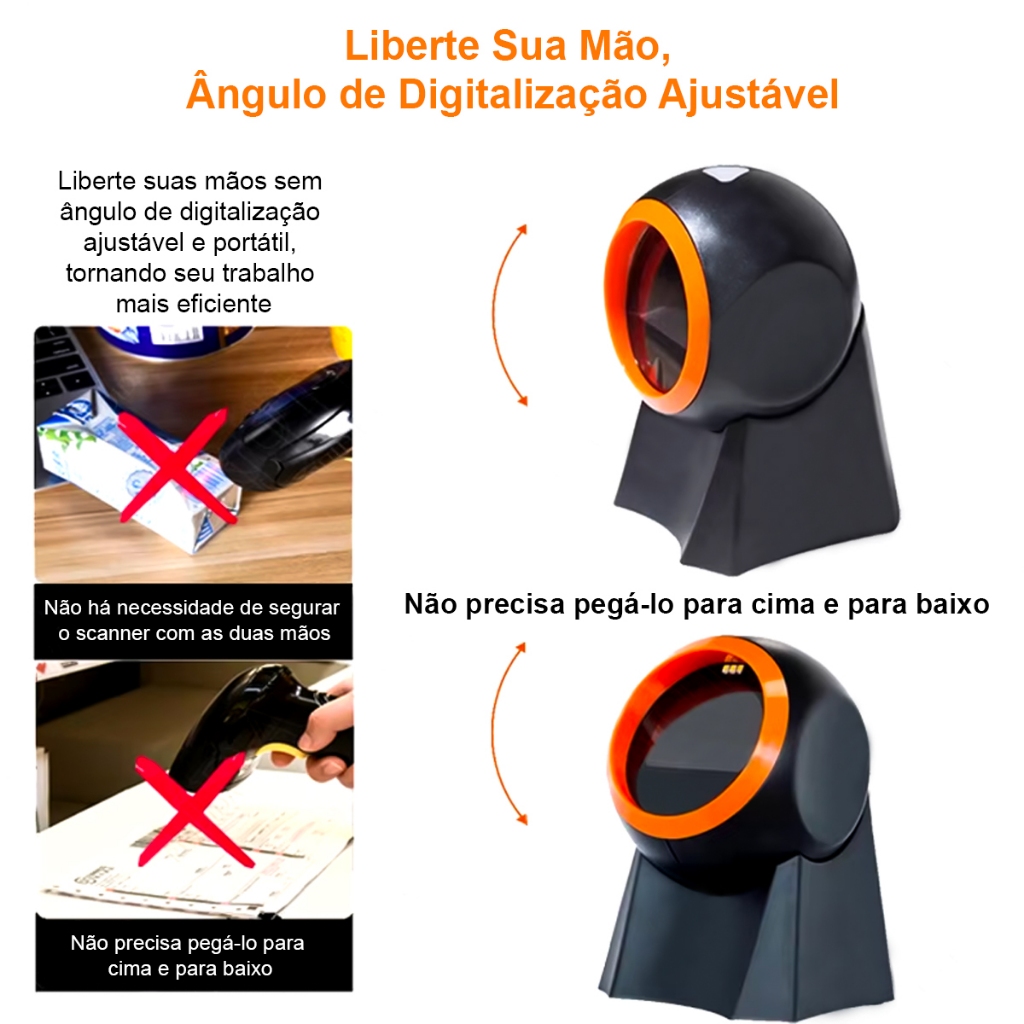 Liberte Sua Mão,
Ângulo de Digitalização Ajustável

Liberte suas mãos sem ângulo de digitalização ajustável e portátil, tornando seu trabalho mais eficiente

Não há necessidade de segurar o scanner com as duas mãos

Não precisa pegá-lo para cima e para baixo

Não precisa pegá-lo para cima e para baixo