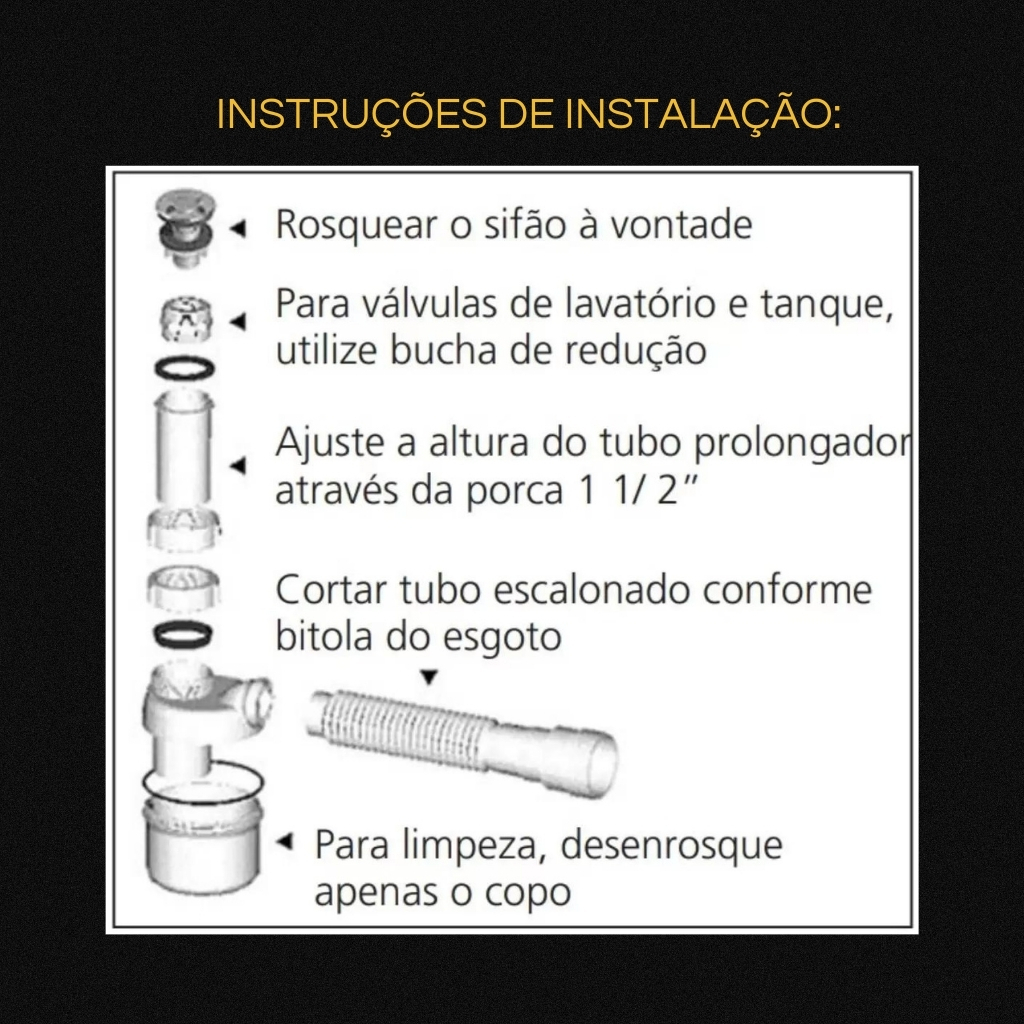 INSTRUÇÕES DE INSTALAÇÃO:

Rosquear o sifão à vontade

Para válvulas de lavatório e tanque, utilize bucha de redução

Ajuste a altura do tubo prolongador através da porca 1 1/ 2"

Cortar tubo escalonado conforme bitola do esgoto

Para limpeza, desenrosque apenas o copo