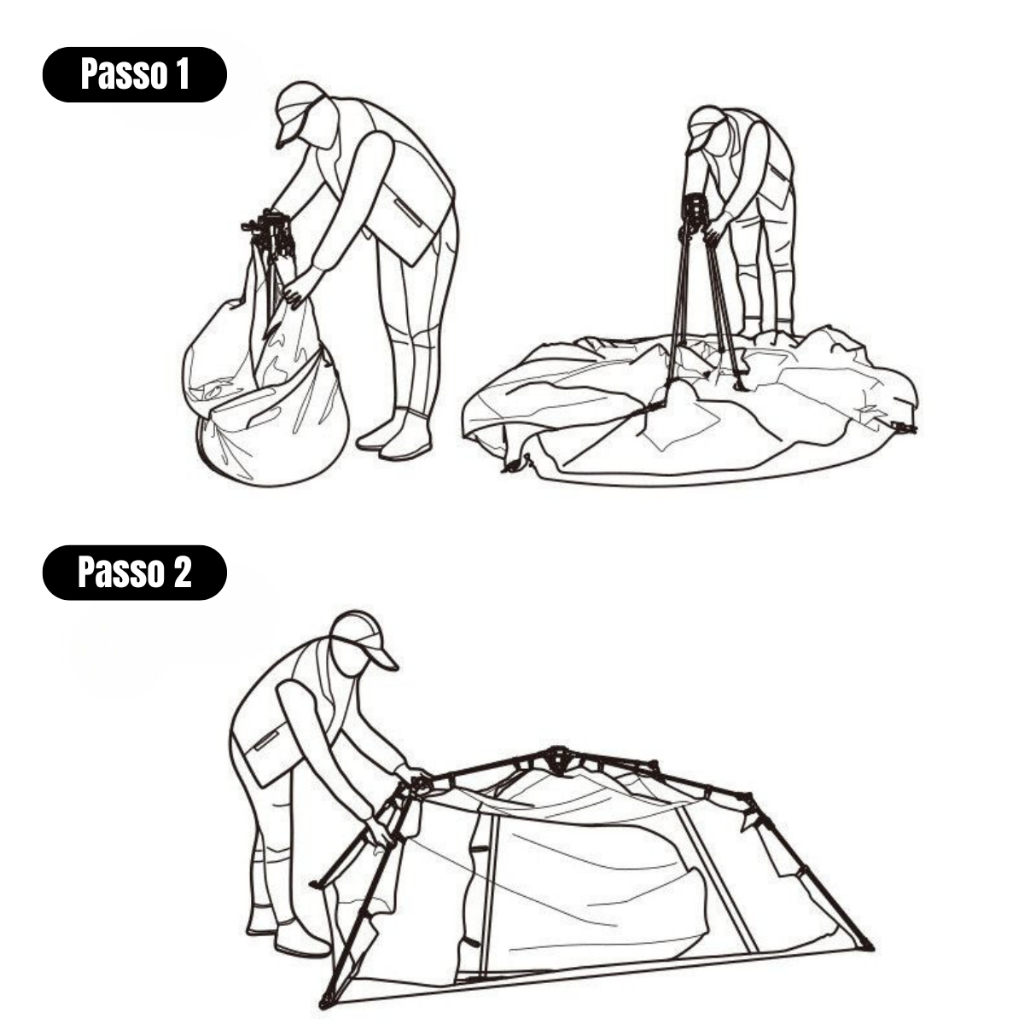 Passo 1

Passo 2