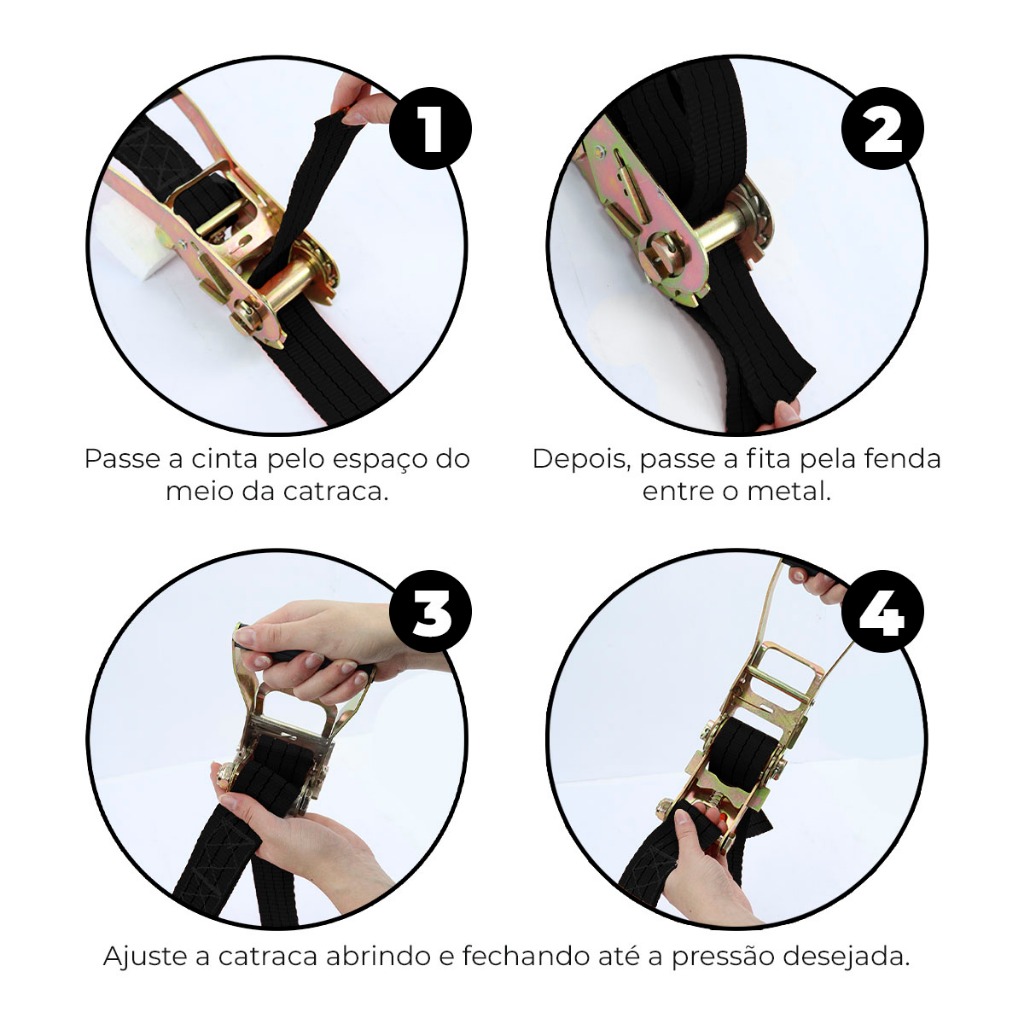 1

Passe a cinta pelo espaço do meio da catraca.

2

Depois, passe a fita pela fenda entre o metal.

3

4

Ajuste a catraca abrindo e fechando até a pressão desejada.