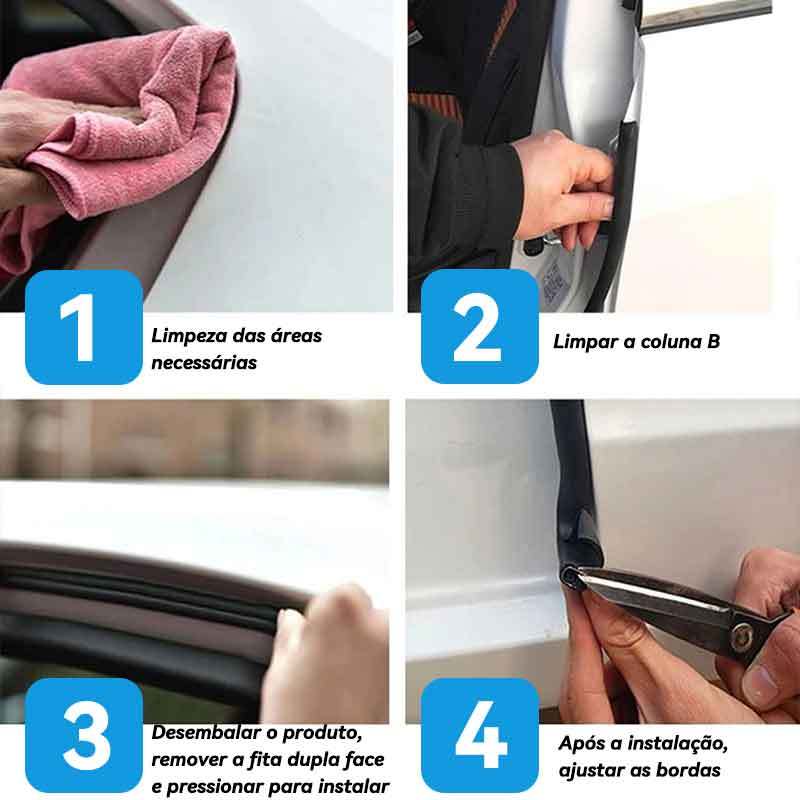 1
Limpeza das áreas necessárias

2
Limpar a coluna B

3
Desembalar o produto, remover a fita dupla face e pressionar para instalar

4
Após a instalação, ajustar as bordas