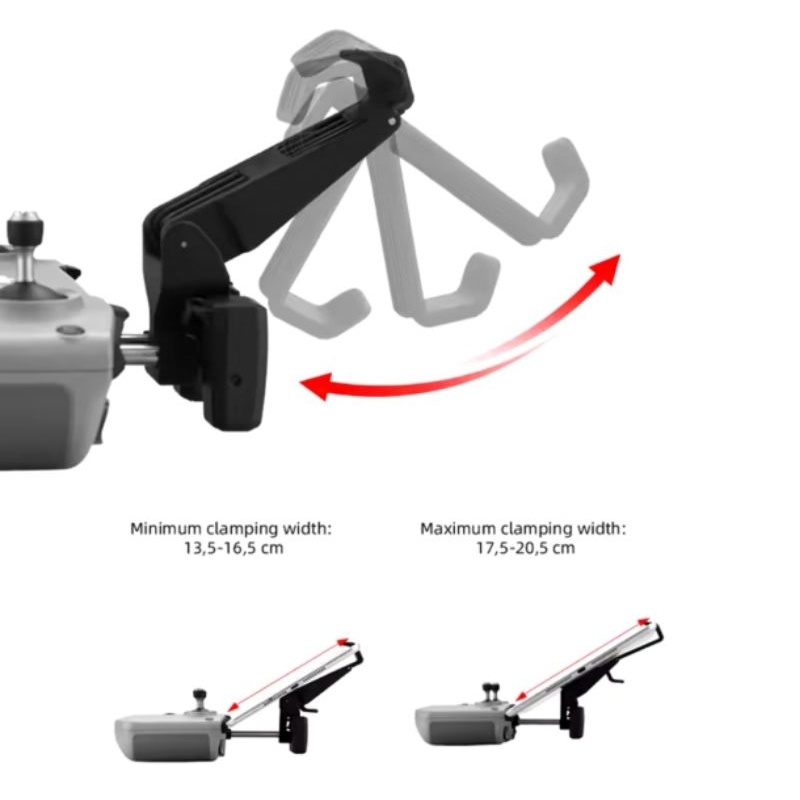 Minimum clamping width:
13,5-16,5 cm

Maximum clamping width:
17,5-20,5 cm