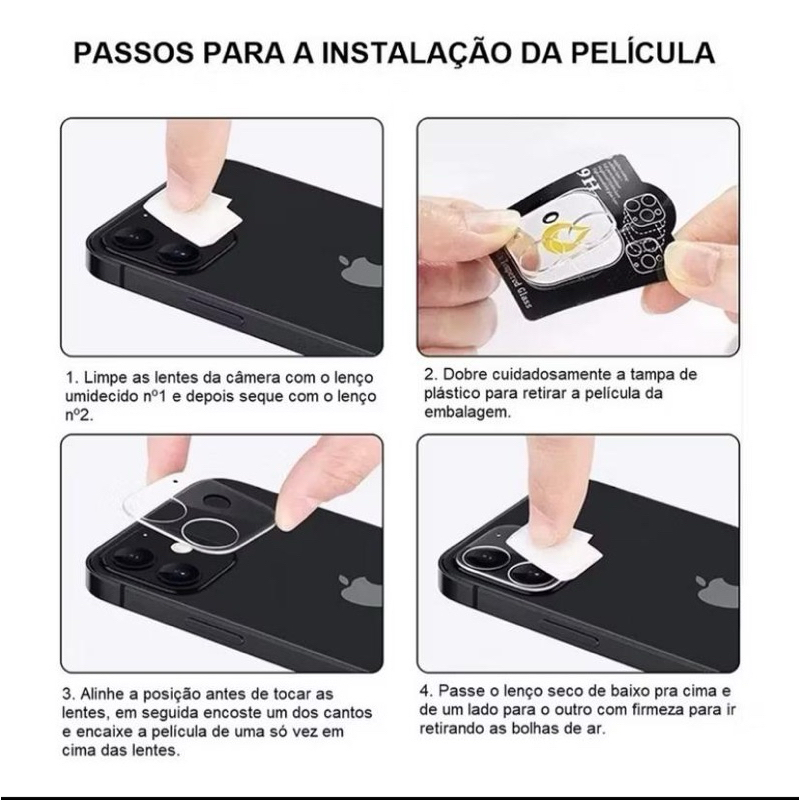 PASSOS PARA A INSTALAÇÃO DA PELÍCULA

9H
Tempered Glass

1. Limpe as lentes da câmera com o lenço umidecido nº1 e depois seque com o lenço nº2.

2. Dobre cuidadosamente a tampa de plástico para retirar a película da embalagem.

3. Alinhe a posição antes de tocar as lentes, em seguida encoste um dos cantos e encaixe a película de uma só vez em cima das lentes.

4. Passe o lenço seco de baixo pra cima e de um lado para o outro com firmeza para ir retirando as bolhas de ar.