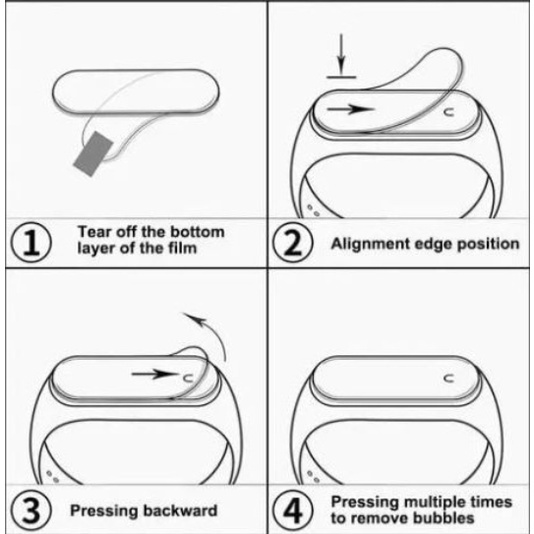 1 Tear off the bottom layer of the film

2 Alignment edge position

3 Pressing backward

4 Pressing multiple times to remove bubbles