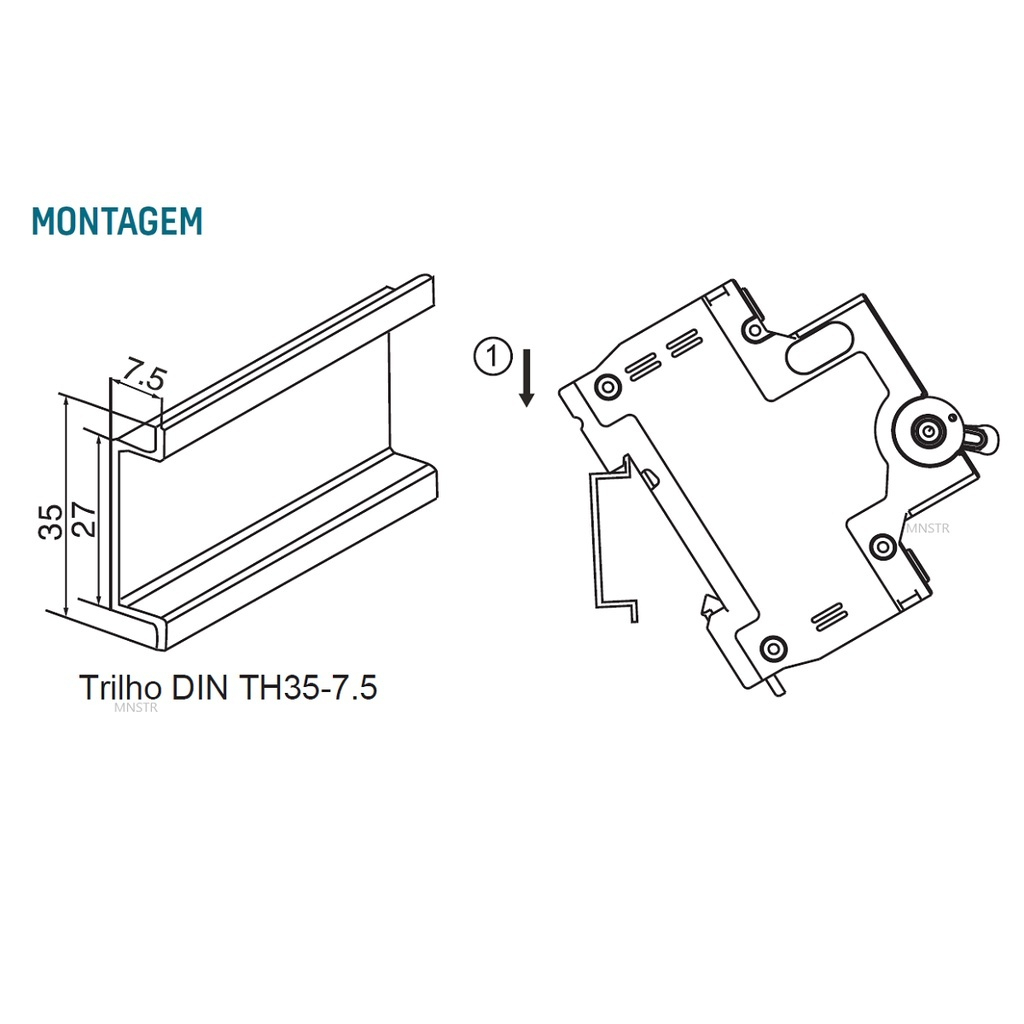 MONTAGEM

7.5

35

27

Trilho DIN TH35-7.5

MNSTR

1

MNSTR