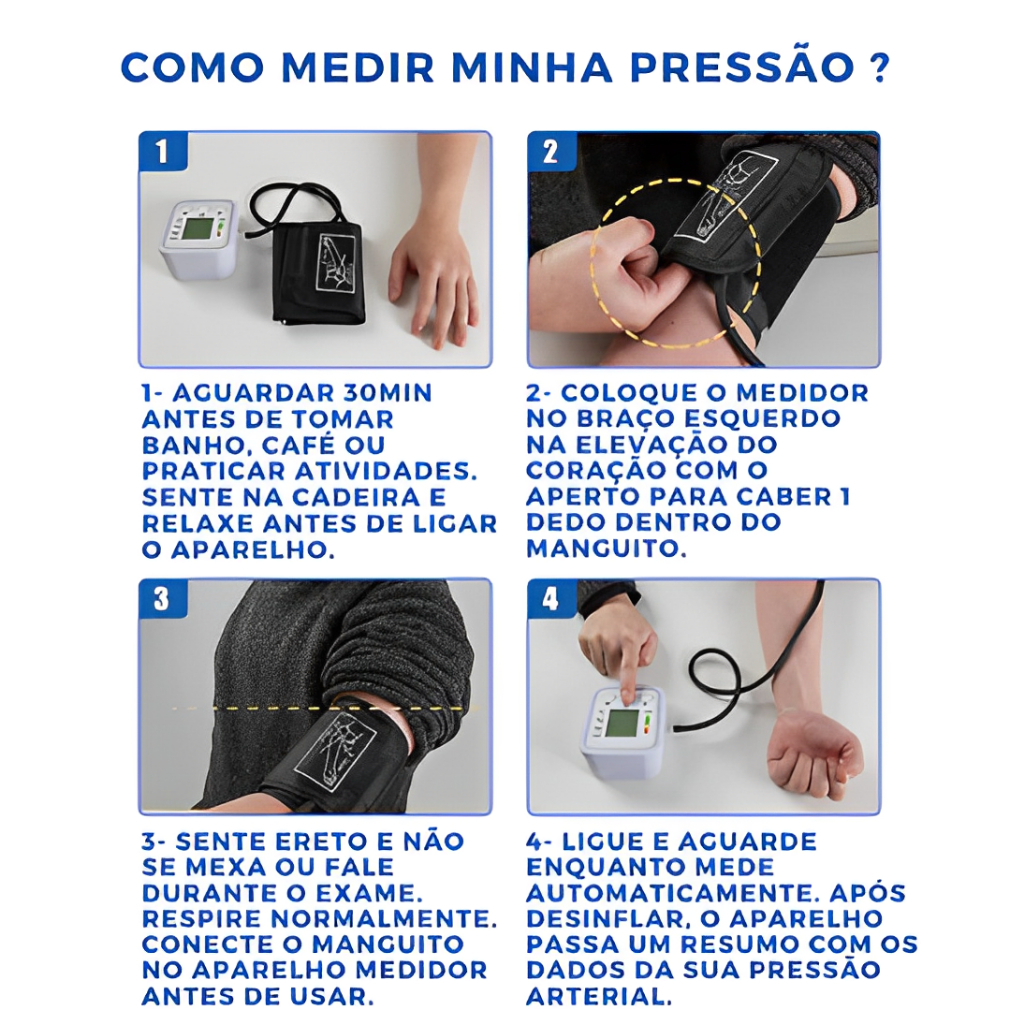 COMO MEDIR MINHA PRESSÃO ?

1

1- AGUARDAR 30MIN ANTES DE TOMAR BANHO, CAFÉ OU PRATICAR ATIVIDADES. SENTE NA CADEIRA E RELAXE ANTES DE LIGAR O APARELHO.

2

2- COLOQUE O MEDIDOR NO BRAÇO ESQUERDO NA ELEVAÇÃO DO CORAÇÃO COM O APERTO PARA CABER 1 DEDO DENTRO DO MANGUITO.

3

3- SENTE ERETO E NÃO SE MEXA OU FALE DURANTE O EXAME. RESPIRE NORMALMENTE. CONECTE O MANGUITO NO APARELHO MEDIDOR ANTES DE USAR.

4

4- LIGUE E AGUARDE ENQUANTO MEDE AUTOMATICAMENTE. APÓS DESINFLAR, O APARELHO PASSA UM RESUMO COM OS DADOS DA SUA PRESSÃO ARTERIAL.