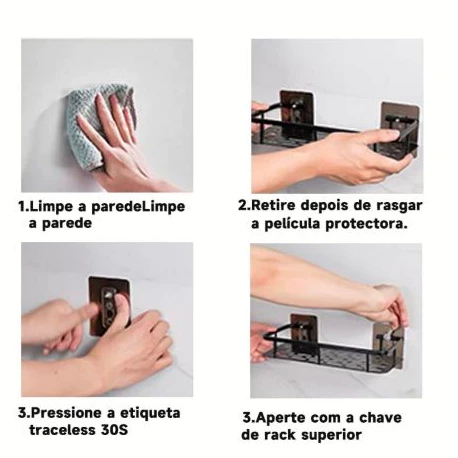 1.Limpe a paredeLimpe a parede

2.Retire depois de rasgar a película protectora.

3.Pressione a etiqueta traceless 30S

3.Aperte com a chave de rack superior