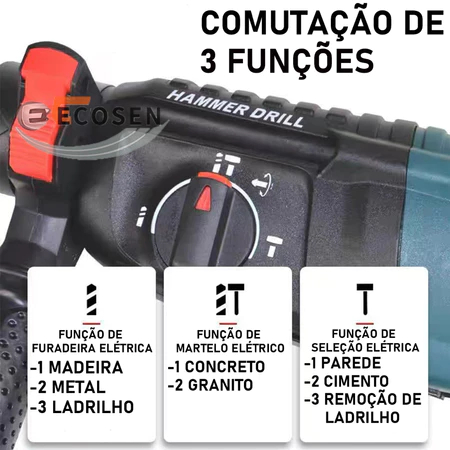 COMUTAÇÃO DE 3 FUNÇÕES

ECOSEN

HAMMER DRILL

FUNÇÃO DE FURADEIRA ELÉTRICA
-1 MADEIRA
-2 METAL
-3 LADRILHO

FUNÇÃO DE MARTELO ELÉTRICO
-1 CONCRETO
-2 GRANITO

FUNÇÃO DE SELEÇÃO ELÉTRICA
-1 PAREDE
-2 CIMENTO
-3 REMOÇÃO DE LADRILHO