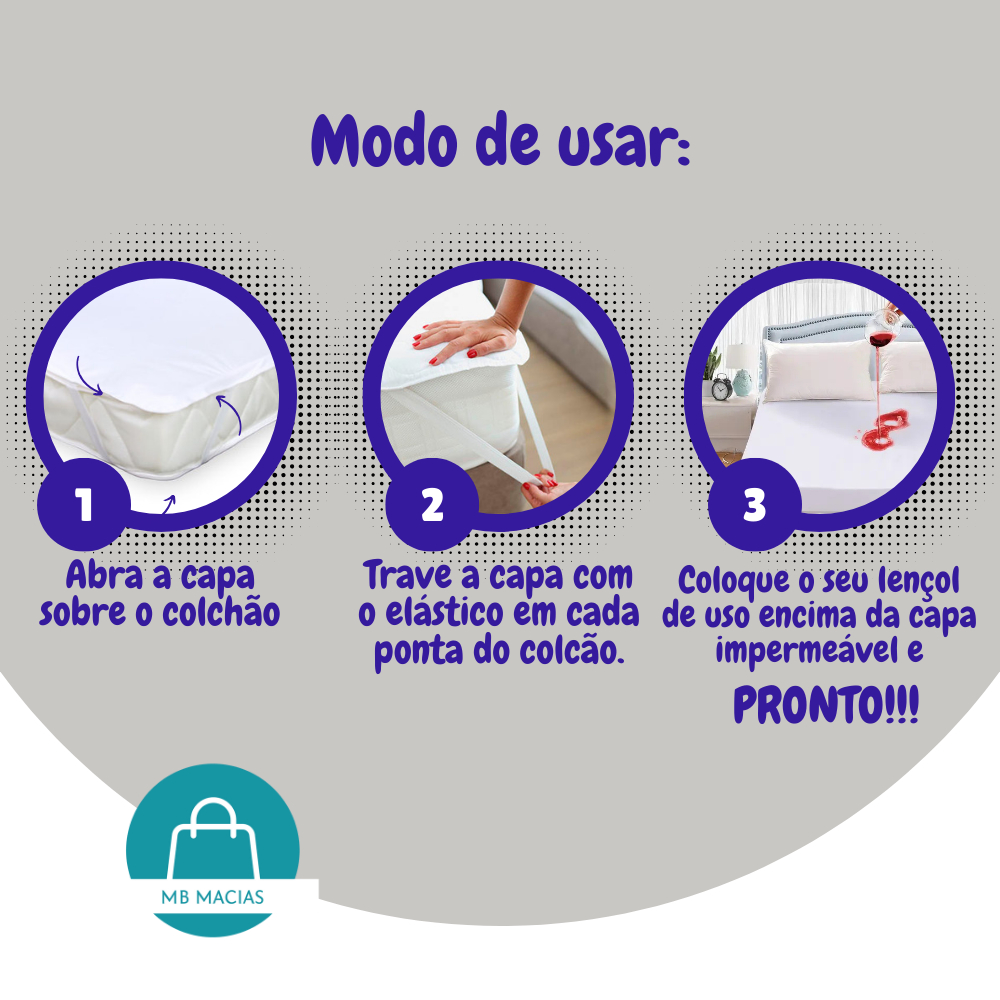 Modo de usar:

1
Abra a capa sobre o colchão

2
Trave a capa com o elástico em cada ponta do colcão.

3
Coloque o seu lençol de uso encima da capa impermeável e

PRONTO!!!

MB MACIAS