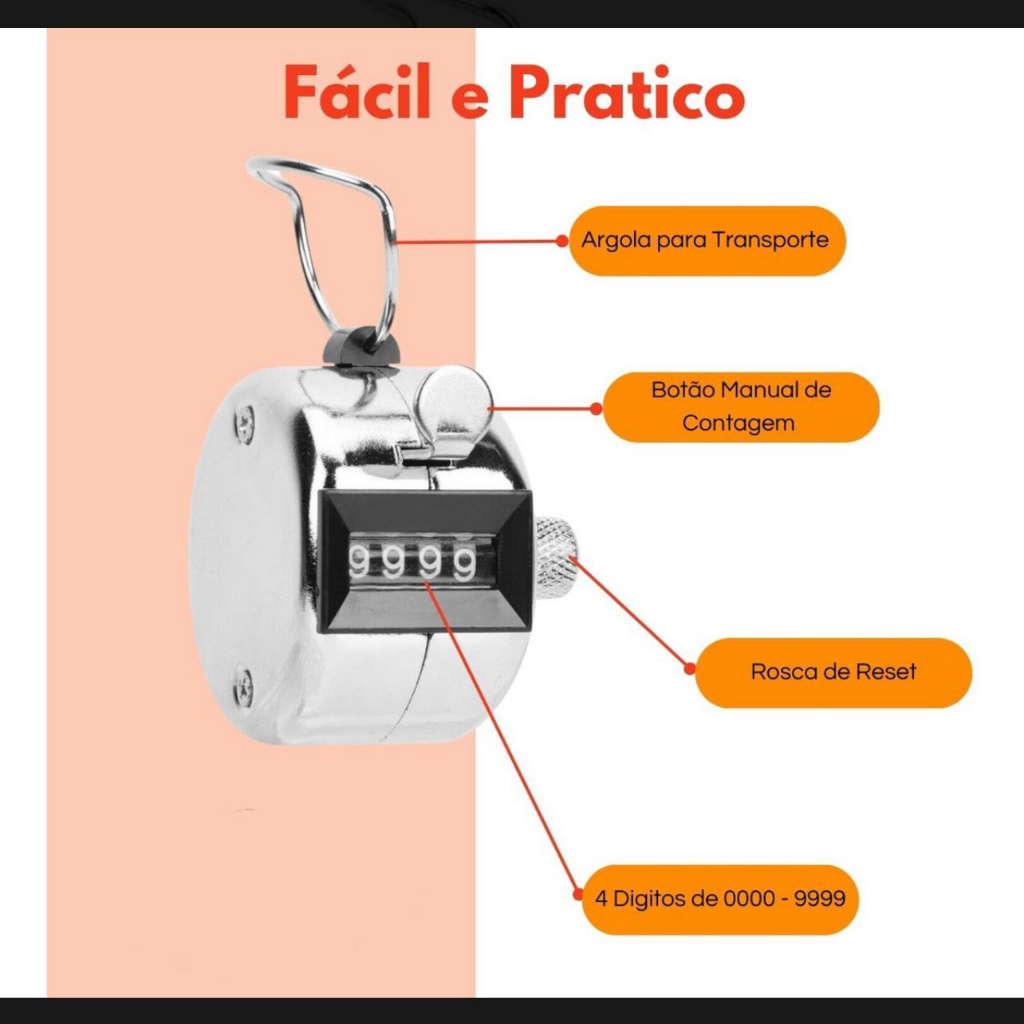 Fácil e Pratico

Argola para Transporte

Botão Manual de Contagem

9999

Rosca de Reset

4 Digitos de 0000 - 9999