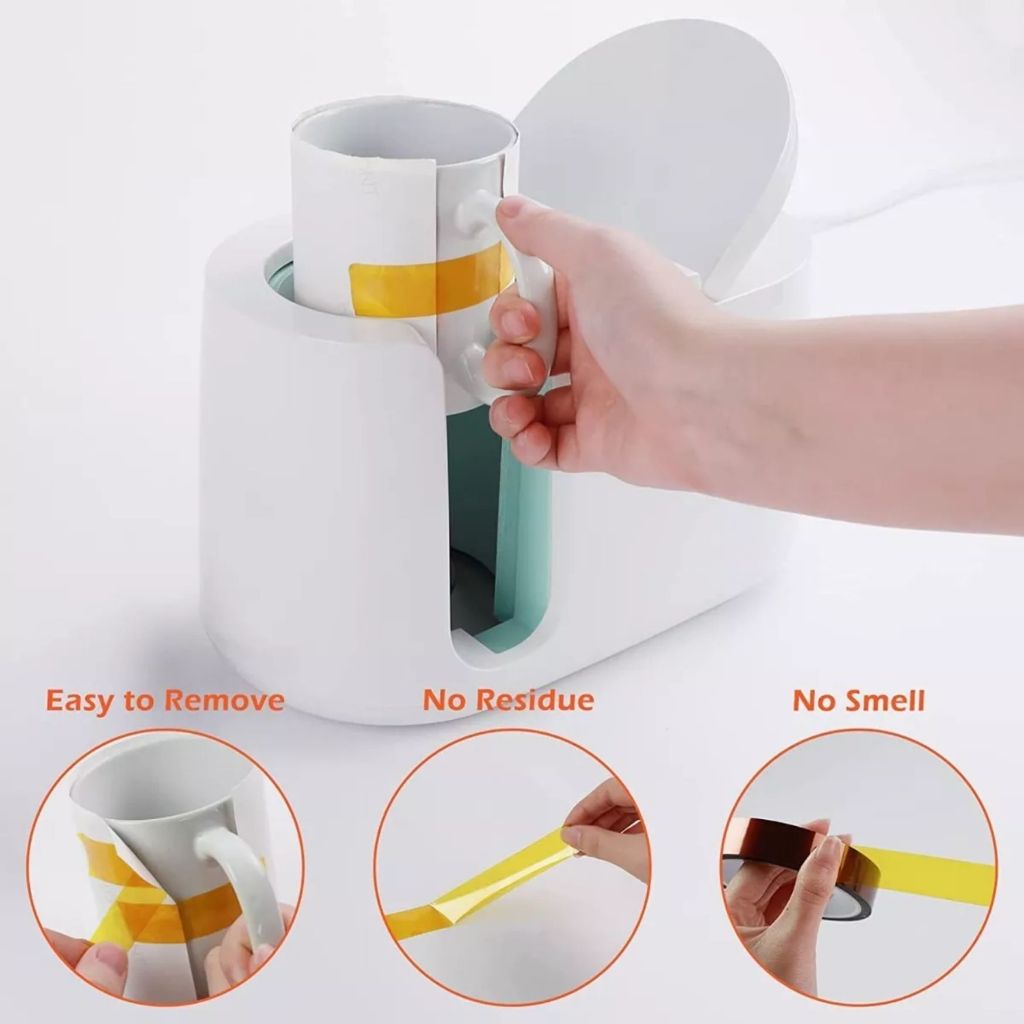 Easy to Remove

No Residue

No Smell