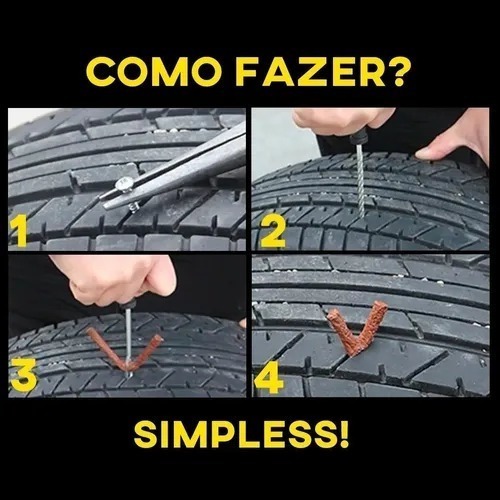 COMO FAZER?

1

2

3

4

SIMPLESS!