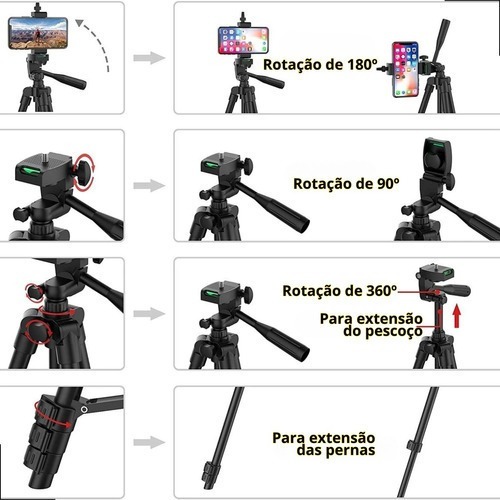 Rotação de 180º

Rotação de 90º

Rotação de 360º

Para extensão do pescoço

Para extensão das pernas