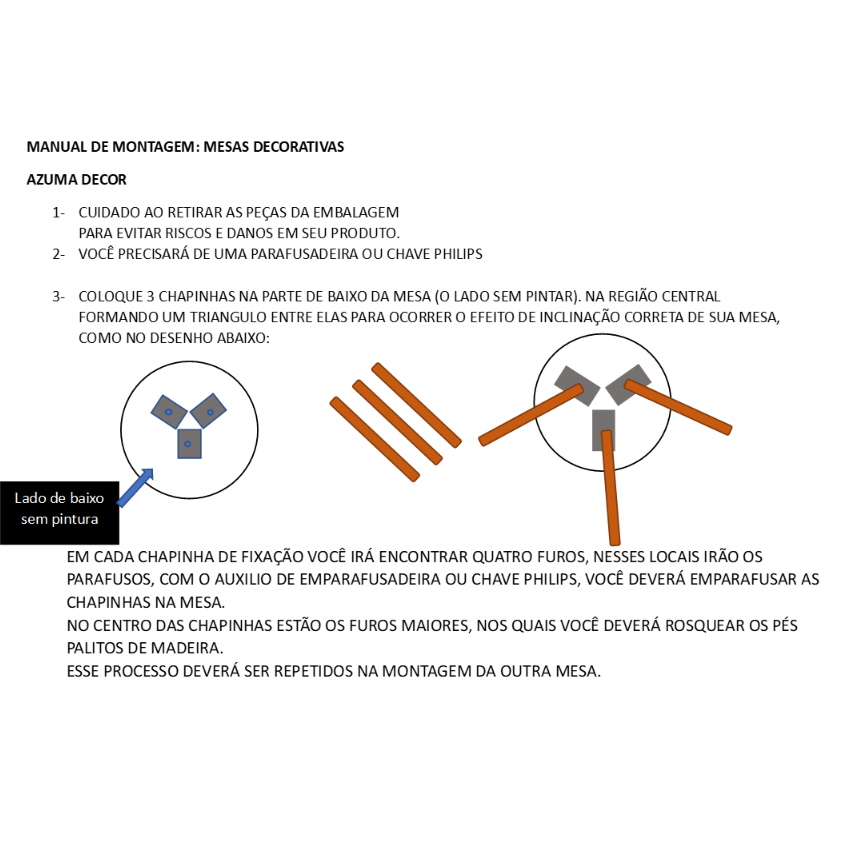 MANUAL DE MONTAGEM: MESAS DECORATIVAS

AZUMA DECOR

1- CUIDADO AO RETIRAR AS PEÇAS DA EMBALAGEM PARA EVITAR RISCOS E DANOS EM SEU PRODUTO.
2- VOCÊ PRECISARÁ DE UMA PARAFUSADEIRA OU CHAVE PHILIPS

3- COLOQUE 3 CHAPINHAS NA PARTE DE BAIXO DA MESA (O LADO SEM PINTAR). NA REGIÃO CENTRAL FORMANDO UM TRIANGULO ENTRE ELAS PARA OCORRER O EFEITO DE INCLINAÇÃO CORRETA DE SUA MESA, COMO NO DESENHO ABAIXO:

Lado de baixo sem pintura

EM CADA CHAPINHA DE FIXAÇÃO VOCÊ IRÁ ENCONTRAR QUATRO FUROS, NESSES LOCAIS IRÃO OS PARAFUSOS, COM O AUXILIO DE EMPARAFUSADEIRA OU CHAVE PHILIPS, VOCÊ DEVERÁ EMPARAFUSAR AS CHAPINHAS NA MESA.
NO CENTRO DAS CHAPINHAS ESTÃO OS FUROS MAIORES, NOS QUAIS VOCÊ DEVERÁ ROSQUEAR OS PÉS PALITOS DE MADEIRA.
ESSE PROCESSO DEVERÁ SER REPETIDOS NA MONTAGEM DA OUTRA MESA.