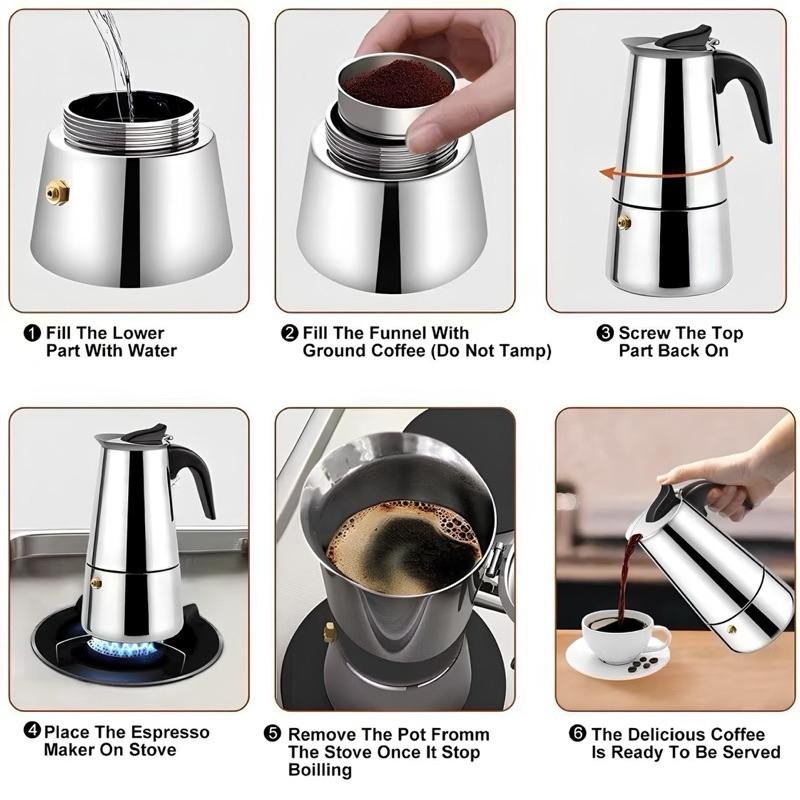 ❶ Fill The Lower Part With Water

❷ Fill The Funnel With Ground Coffee (Do Not Tamp)

❸ Screw The Top Part Back On

❹ Place The Espresso Maker On Stove

❺ Remove The Pot Fromm The Stove Once It Stop Boilling

❻ The Delicious Coffee Is Ready To Be Served